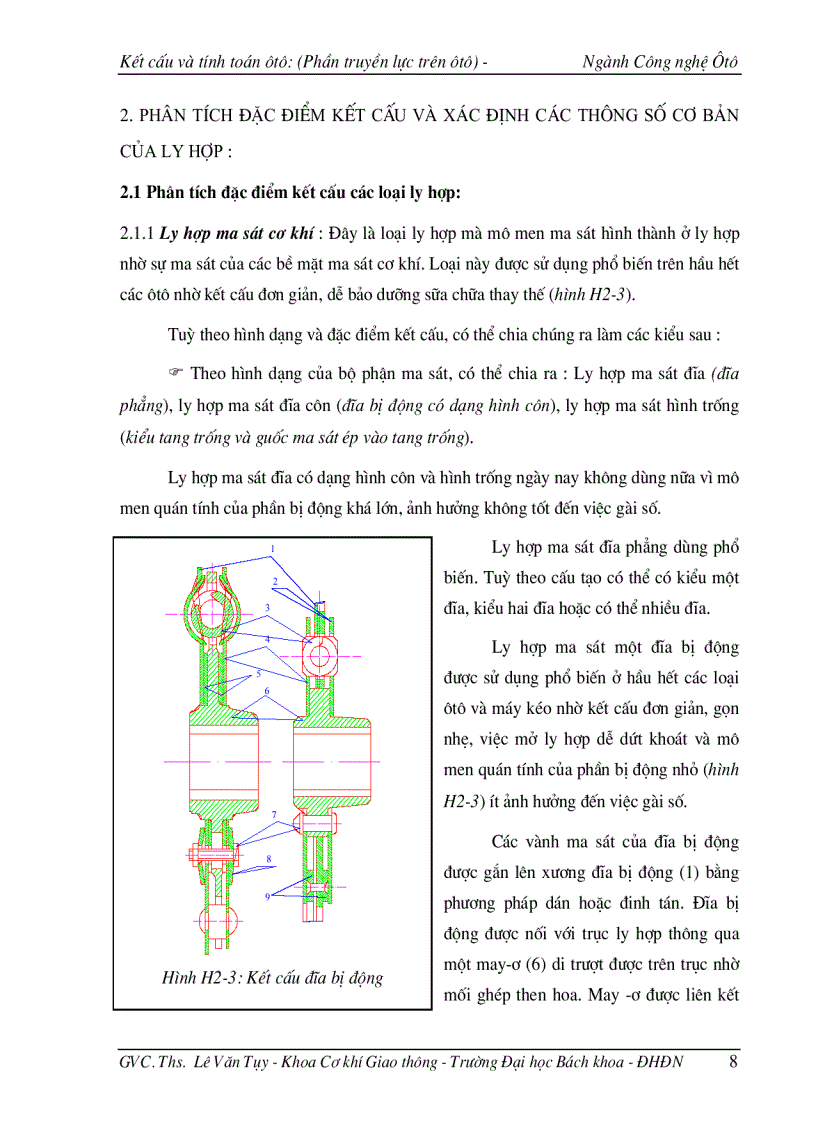 Kết cấu và tính toán ôtô: (Phần truyền lực trên ôtô) - Ngành Công nghệ Ôtô

2. PHÂN TÍCH ĐẶC ĐIỂM KẾT CẤU VÀ XÁC ĐỊNH CÁC THÔNG SỐ CƠ BẢN CỦA LY HỢP :

2.1 Phân tích đặc điểm kết cấu các loại ly hợp:

2.1.1 Ly hợp ma sát cơ khí : Đây là loại ly hợp mà mô men ma sát hình thành ở ly hợp nhờ sự ma sát của các bề mặt ma sát cơ khí. Loại này được sử dụng phổ biến trên hầu hết các ôtô nhờ kết cấu đơn giản, dễ bảo dưỡng sữa chữa thay thế (hình H2-3).

Tuỳ theo hình dạng và đặc điểm kết cấu, có thể chia chúng ra làm các kiểu sau :

☞ Theo hình dạng của bộ phận ma sát, có thể chia ra : Ly hợp ma sát đĩa (đĩa phẳng), ly hợp ma sát đĩa côn (đĩa bị động có dạng hình côn), ly hợp ma sát hình trống (kiểu tang trống và guốc ma sát ép vào tang trống).

Ly hợp ma sát đĩa có dạng hình côn và hình trống ngày nay không dùng nữa vì mô men quán tính của phần bị động khá lớn, ảnh hưởng không tốt đến việc gài số.

1
2
3
4
5
6
7
8
9
Hình H2-3: Kết cấu đĩa bị động

Ly hợp ma sát đĩa phẳng dùng phổ biến. Tuỳ theo cấu tạo có thể có kiểu một đĩa, kiểu hai đĩa hoặc có thể nhiều đĩa.

Ly hợp ma sát một đĩa bị động được sử dụng phổ biến ở hầu hết các loại ôtô và máy kéo nhờ kết cấu đơn giản, gọn nhẹ, việc mở ly hợp dễ dứt khoát và mô men quán tính của phần bị động nhỏ (hình H2-3) ít ảnh hưởng đến việc gài số.

Các vành ma sát của đĩa bị động được gắn lên xương đĩa bị động (1) bằng phương pháp dán hoặc đinh tán. Đĩa bị động được nối với trục ly hợp thông qua một may-ơ (6) di trượt được trên trục nhờ mối ghép then hoa. May -ơ được liên kết

GVC. Ths. Lê Văn Tụy - Khoa Cơ khí Giao thông - Trường Đại học Bách khoa - ĐHĐN 8