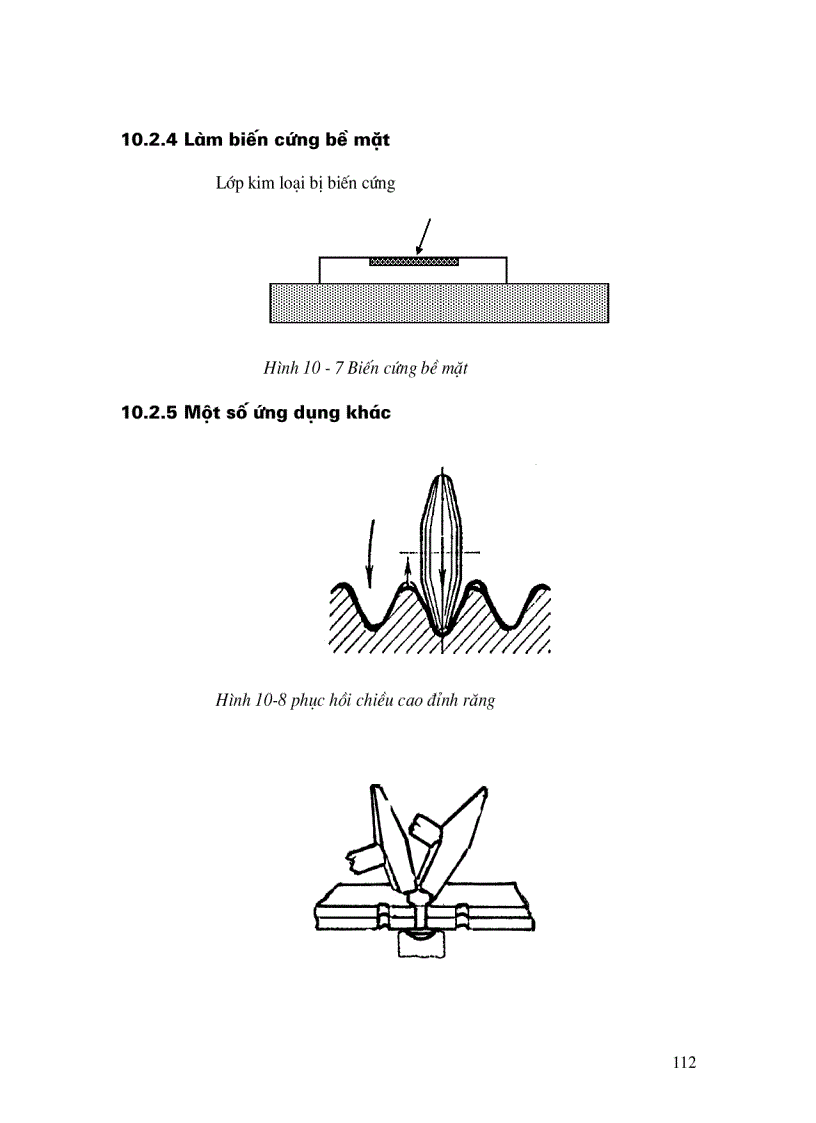 10.2.4 Làm biến cứng bề mặt

Lớp kim loại bị biến cứng

Hình 10 - 7 Biến cứng bề mặt

10.2.5 Một số ứng dụng khác

Hình 10-8 phục hồi chiều cao đỉnh răng

112