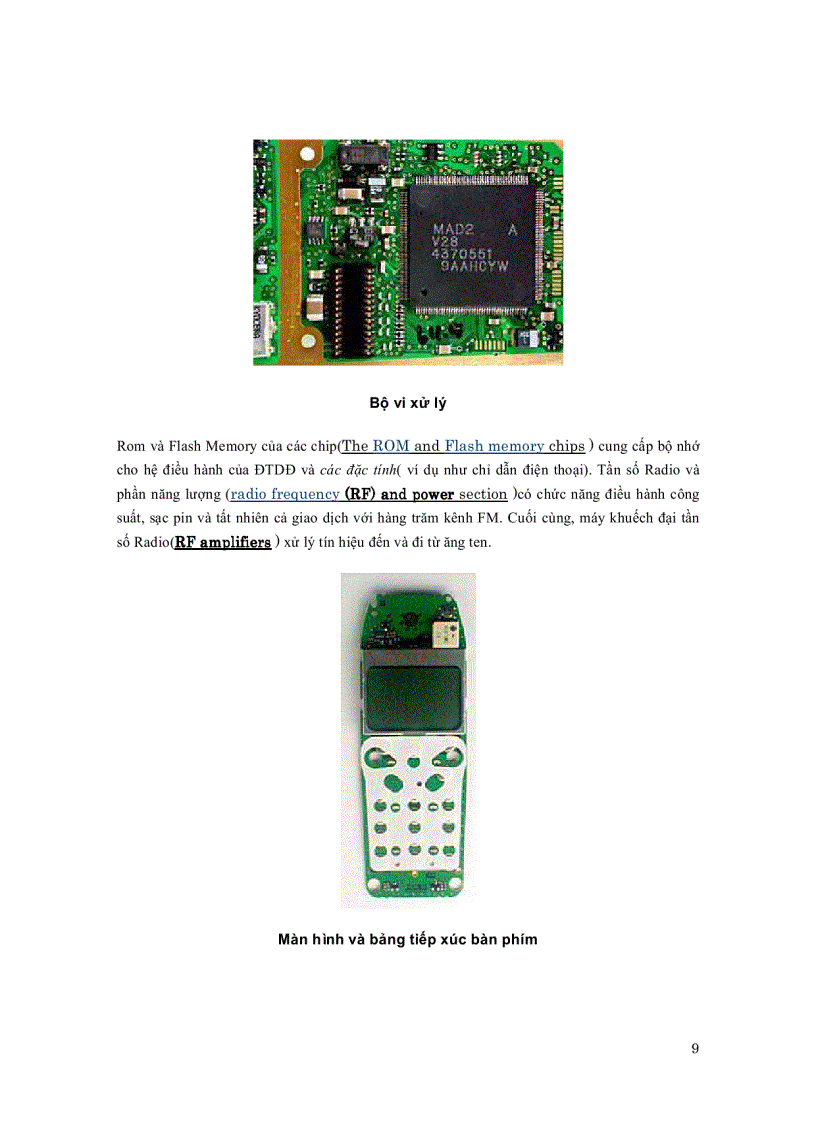 MAD2 A
V28
4370551
9AAHCYW

Bộ vi xử lý

Rom và Flash Memory của các chip(The ROM and Flash memory chips ) cung cấp bộ nhớ cho hệ điều hành của ĐTDĐ và các đặc tính( ví dụ như chỉ dẫn điện thoại). Tần số Radio và phần năng lượng (radio frequency (RF) and power section )có chức năng điều hành công suất, sạc pin và tất nhiên cả giao dịch với hàng trăm kênh FM. Cuối cùng, máy khuếch đại tần số Radio(RF amplifiers ) xử lý tín hiệu đến và đi từ ăng ten.

Màn hình và bảng tiếp xúc bàn phím

9