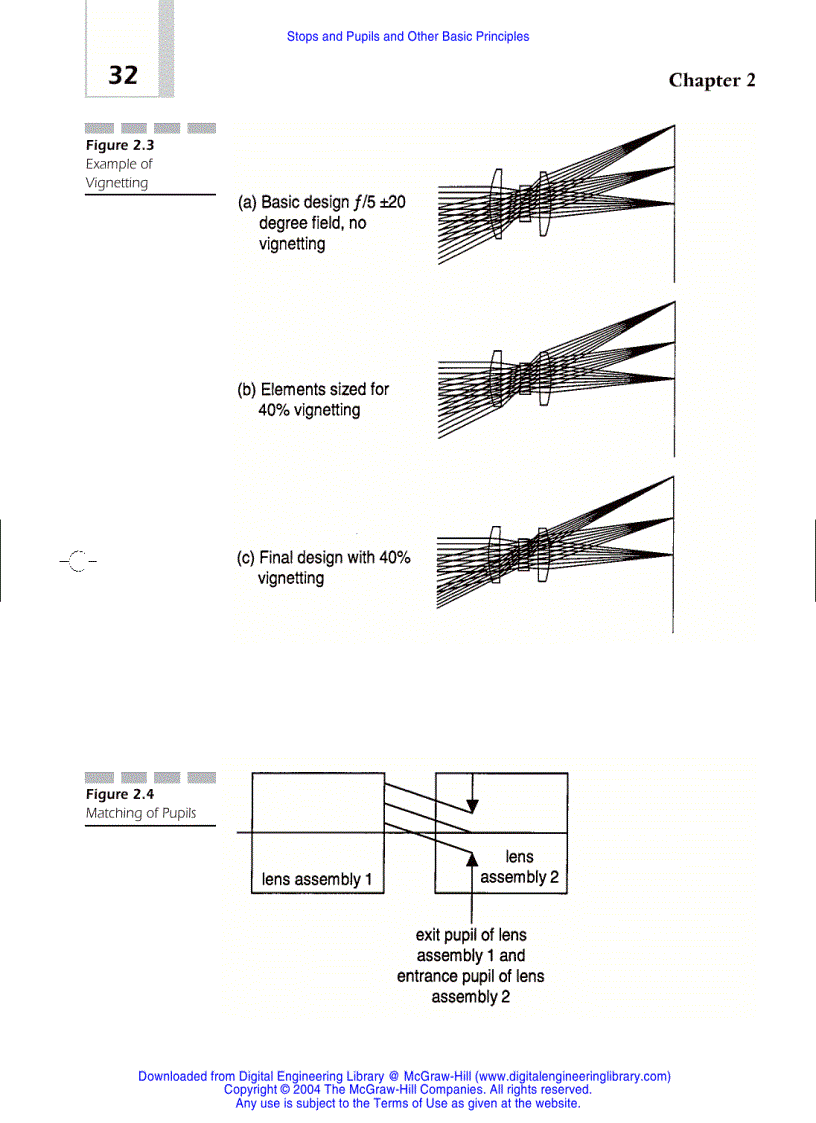 Stops and Pupils and Other Basic Principles

32

Chapter 2

Figure 2.3
Example of Vignetting

(a) Basic design $f/5$ ±20 degree field, no vignetting

(b) Elements sized for 40% vignetting

(c) Final design with 40% vignetting

Figure 2.4
Matching of Pupils

lens assembly 1

lens assembly 2

exit pupil of lens assembly 1 and entrance pupil of lens assembly 2

Downloaded from Digital Engineering Library @ McGraw-Hill (www.digitalengineeringlibrary.com)
Copyright © 2004 The McGraw-Hill Companies. All rights reserved.
Any use is subject to the Terms of Use as given at the website.