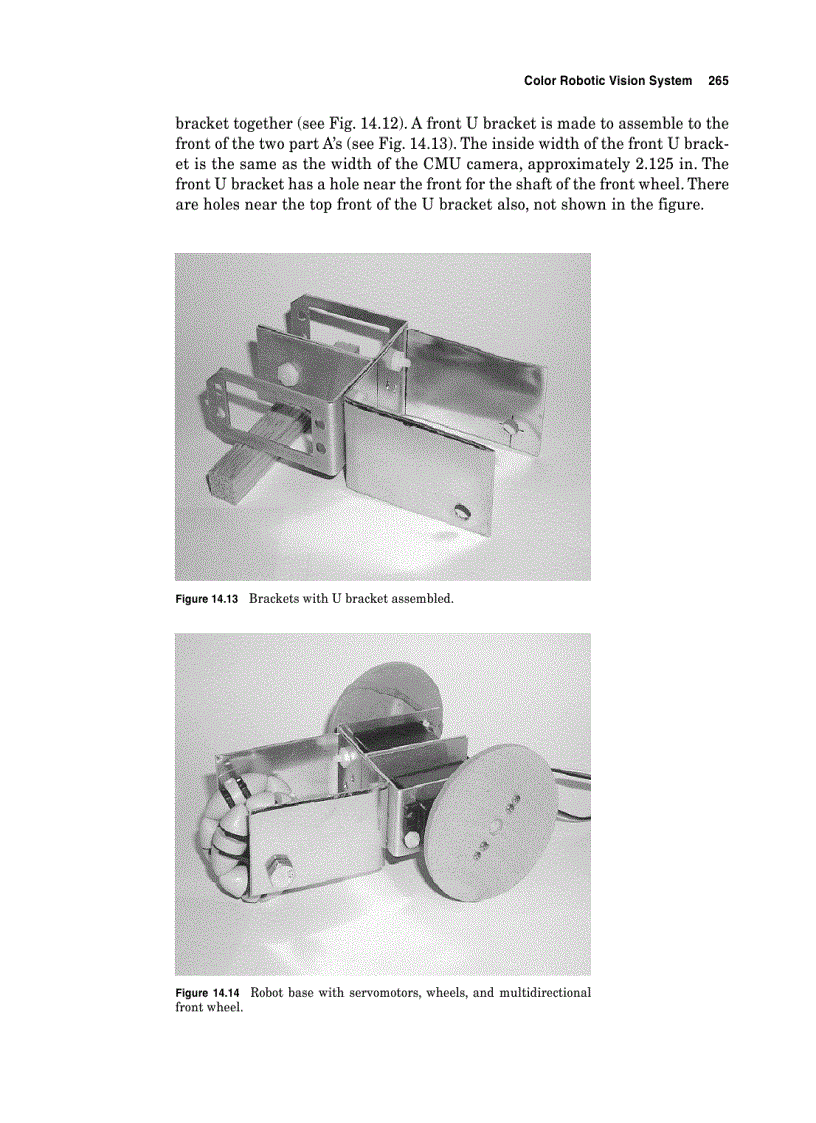 Color Robotic Vision System 265

bracket together (see Fig. 14.12). A front U bracket is made to assemble to the front of the two part A's (see Fig. 14.13). The inside width of the front U bracket is the same as the width of the CMU camera, approximately 2.125 in. The front U bracket has a hole near the front for the shaft of the front wheel. There are holes near the top front of the U bracket also, not shown in the figure.

Figure 14.13 Brackets with U bracket assembled.

Figure 14.14 Robot base with servomotors, wheels, and multidirectional front wheel.