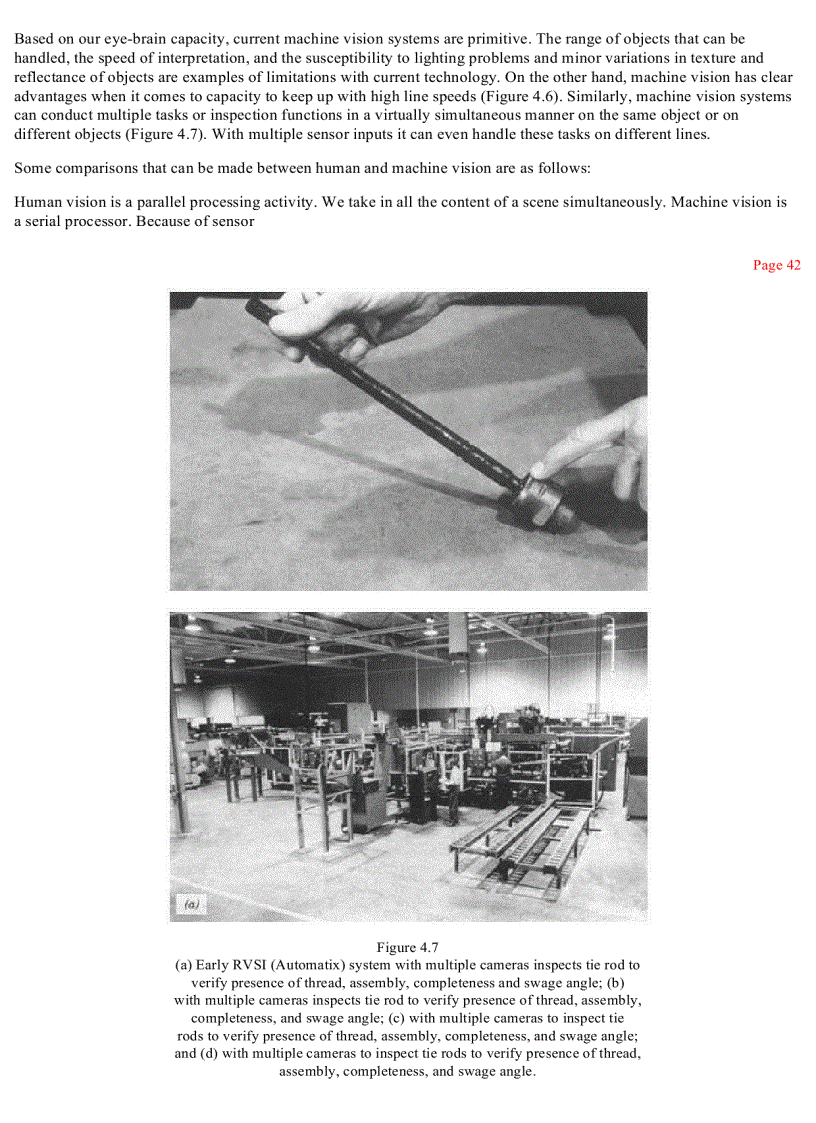 Based on our eye-brain capacity, current machine vision systems are primitive. The range of objects that can be handled, the speed of interpretation, and the susceptibility to lighting problems and minor variations in texture and reflectance of objects are examples of limitations with current technology. On the other hand, machine vision has clear advantages when it comes to capacity to keep up with high line speeds (Figure 4.6). Similarly, machine vision systems can conduct multiple tasks or inspection functions in a virtually simultaneous manner on the same object or on different objects (Figure 4.7). With multiple sensor inputs it can even handle these tasks on different lines.

Some comparisons that can be made between human and machine vision are as follows:

Human vision is a parallel processing activity. We take in all the content of a scene simultaneously. Machine vision is a serial processor. Because of sensor

Page 42

(a)

Figure 4.7
(a) Early RVSI (Automatix) system with multiple cameras inspects tie rod to verify presence of thread, assembly, completeness and swage angle; (b) with multiple cameras inspects tie rod to verify presence of thread, assembly, completeness, and swage angle; (c) with multiple cameras to inspect tie rods to verify presence of thread, assembly, completeness, and swage angle; and (d) with multiple cameras to inspect tie rods to verify presence of thread, assembly, completeness, and swage angle.