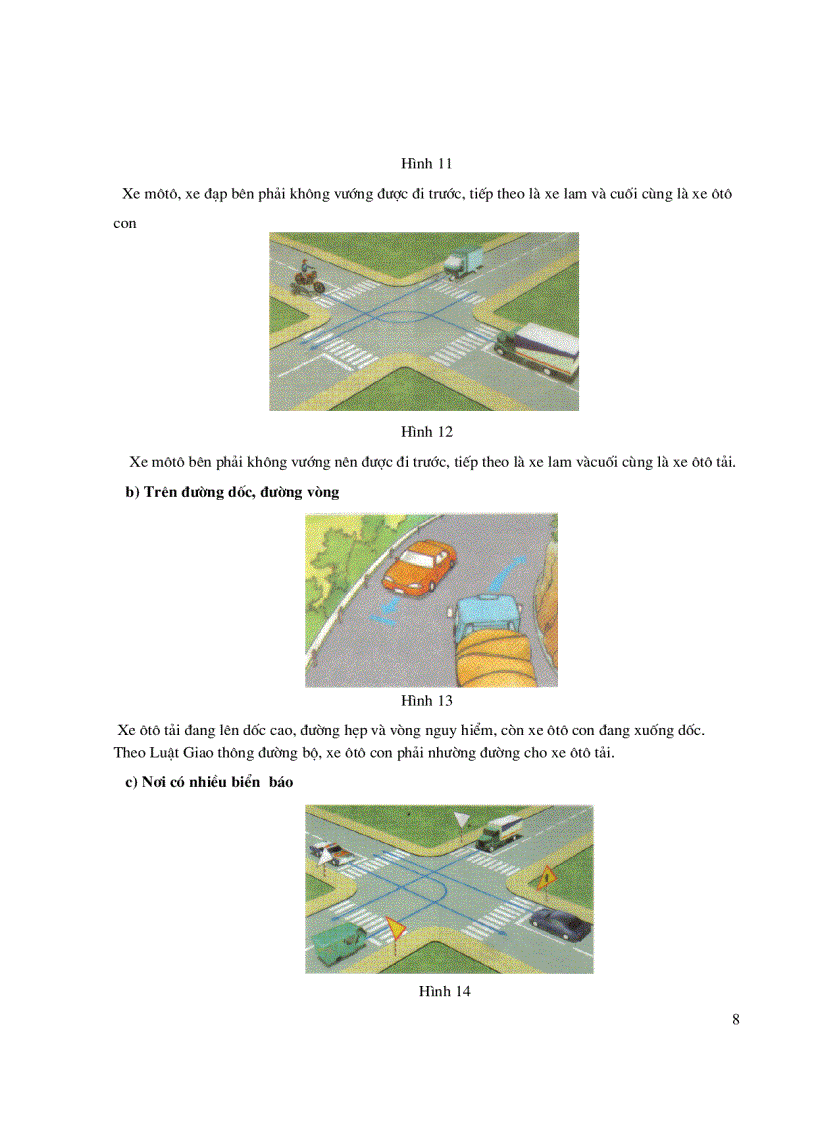 Hình 11

Xe môtô, xe đạp bên phải không vướng được đi trước, tiếp theo là xe lam và cuối cùng là xe ôtô con

Hình 12

Xe môtô bên phải không vướng nên được đi trước, tiếp theo là xe lam vàcuối cùng là xe ôtô tải.

b) Trên đường dốc, đường vòng

Hình 13

Xe ôtô tải đang lên dốc cao, đường hẹp và vòng nguy hiểm, còn xe ôtô con đang xuống dốc. Theo Luật Giao thông đường bộ, xe ôtô con phải nhường đường cho xe ôtô tải.

c) Nơi có nhiều biển báo

Hình 14

8