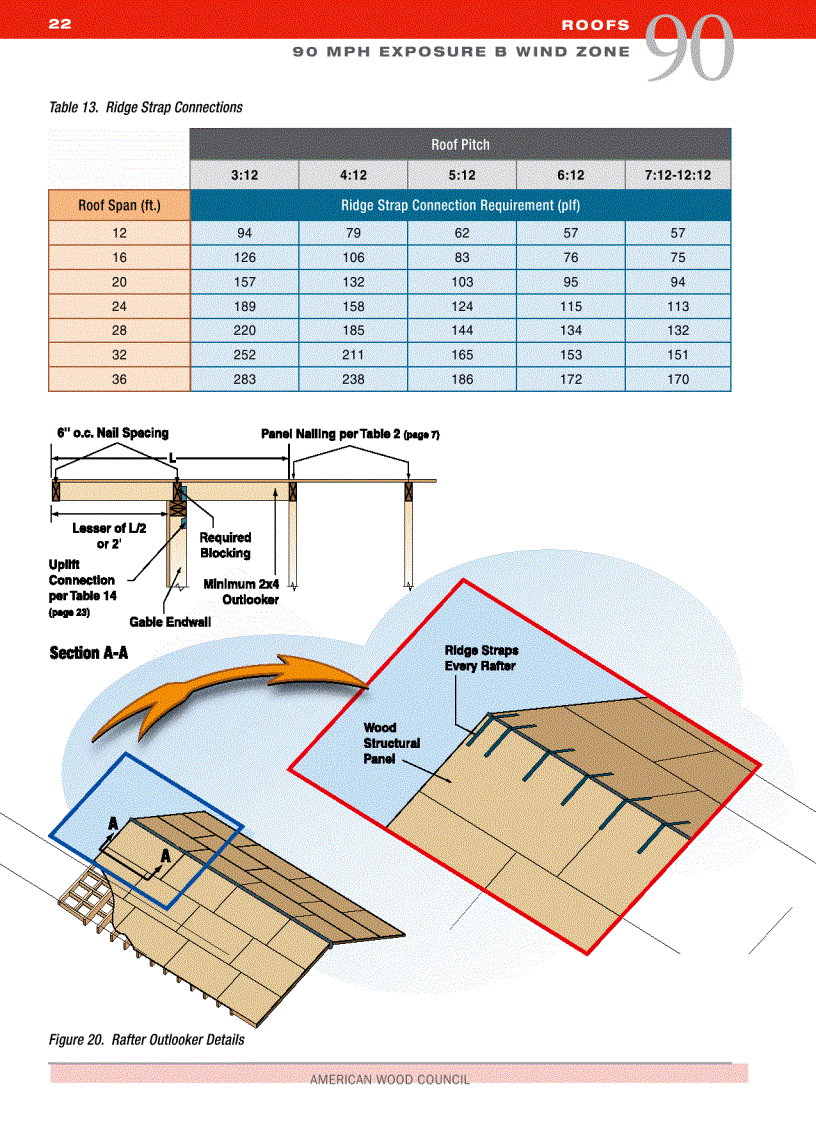 22 ROOFS
90 MPH EXPOSURE B WIND ZONE 90

Table 13. Ridge Strap Connections

| | Roof Pitch | | | | |
|---|---|---|---|---|---|
| | 3:12 | 4:12 | 5:12 | 6:12 | 7:12-12:12 |
| Roof Span (ft.) | Ridge Strap Connection Requirement (plf) | | | | |
| 12 | 94 | 79 | 62 | 57 | 57 |
| 16 | 126 | 106 | 83 | 76 | 75 |
| 20 | 157 | 132 | 103 | 95 | 94 |
| 24 | 189 | 158 | 124 | 115 | 113 |
| 28 | 220 | 185 | 144 | 134 | 132 |
| 32 | 252 | 211 | 165 | 153 | 151 |
| 36 | 283 | 238 | 186 | 172 | 170 |

6" o.c. Nail Spacing
Panel Nailing per Table 2 (page 7)
L
Lesser of L/2 or 2'
Required Blocking
Uplift Connection per Table 14 (page 23)
Minimum 2x4 Outlooker
Gable Endwall
Section A-A
Ridge Straps Every Rafter
Wood Structural Panel
A
A

Figure 20. Rafter Outlooker Details

AMERICAN WOOD COUNCIL