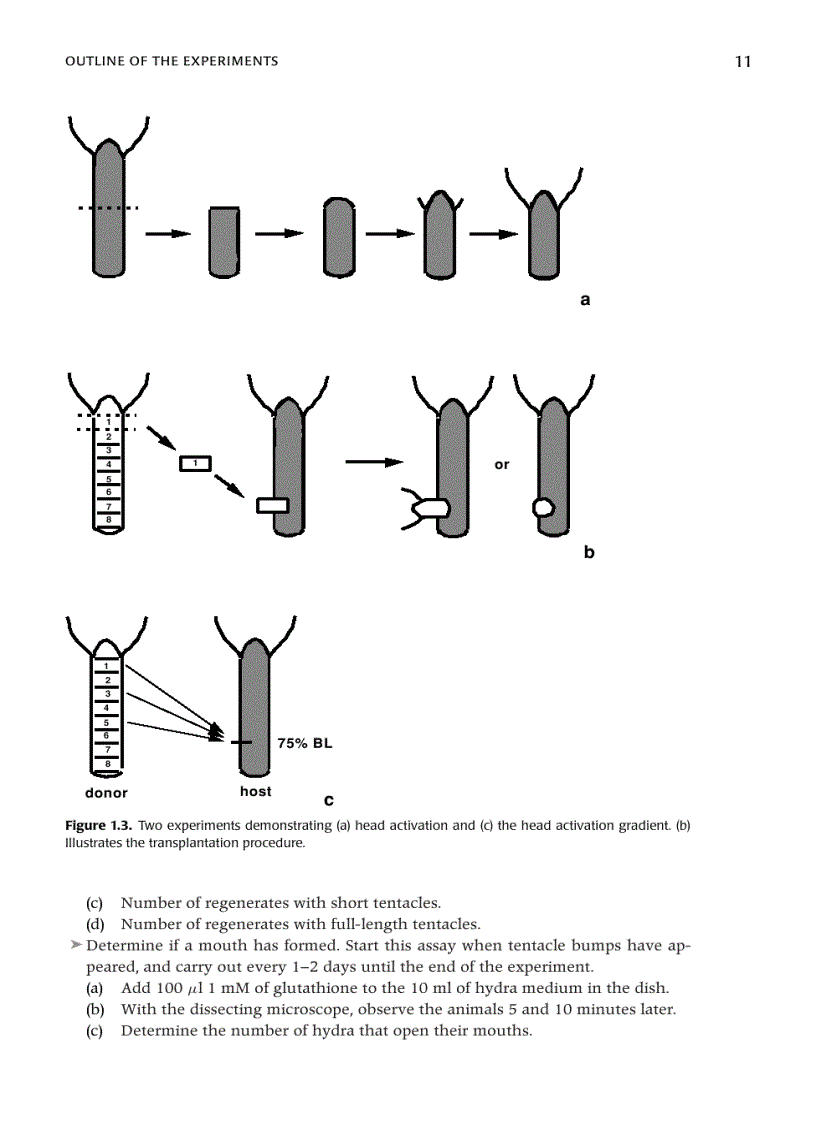 OUTLINE OF THE EXPERIMENTS 11

a

1
2
3
4
5
6
7
8

1

or

b

1
2
3
4
5
6
7
8

75% BL

donor host

c

**Figure 1.3.** Two experiments demonstrating (a) head activation and (c) the head activation gradient. (b) Illustrates the transplantation procedure.

(c) Number of regenerates with short tentacles.
(d) Number of regenerates with full-length tentacles.

➤ Determine if a mouth has formed. Start this assay when tentacle bumps have appeared, and carry out every 1–2 days until the end of the experiment.
(a) Add 100 $\mu$l 1 mM of glutathione to the 10 ml of hydra medium in the dish.
(b) With the dissecting microscope, observe the animals 5 and 10 minutes later.
(c) Determine the number of hydra that open their mouths.