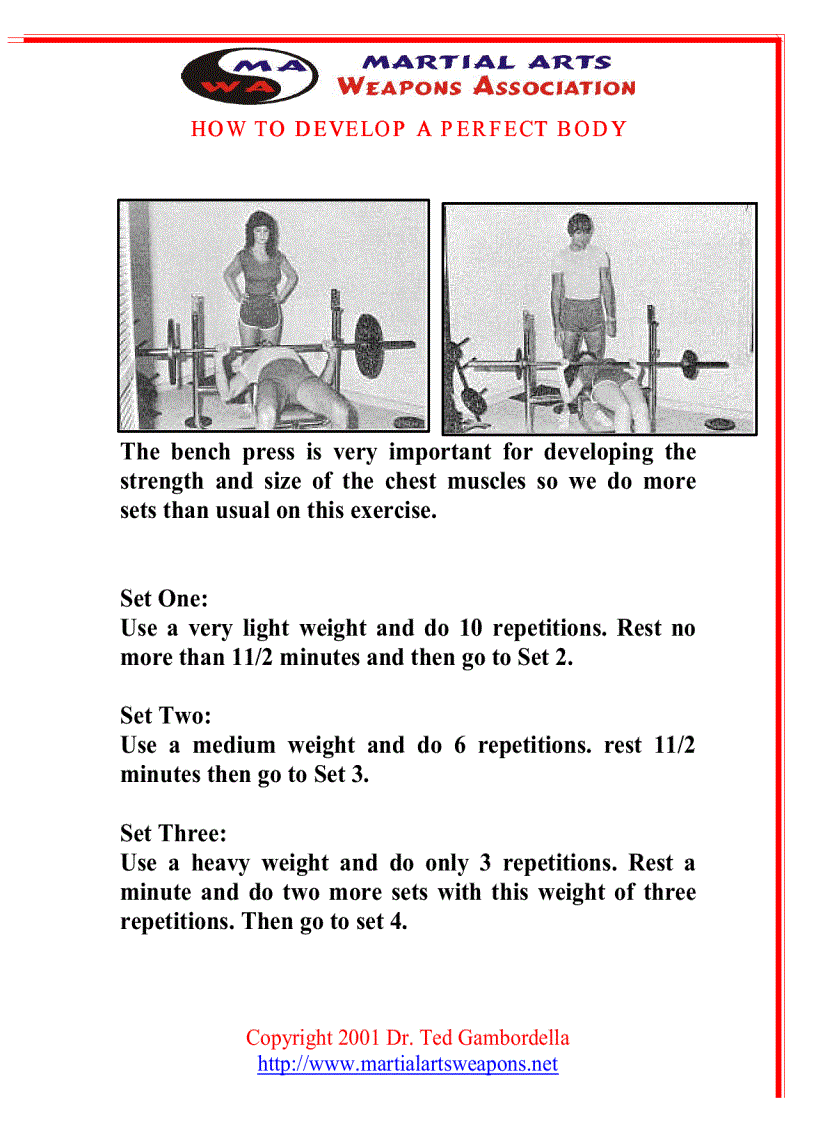 MA WA MARTIAL ARTS WEAPONS ASSOCIATION

HOW TO DEVELOP A PERFECT BODY

The bench press is very important for developing the strength and size of the chest muscles so we do more sets than usual on this exercise.

Set One:
Use a very light weight and do 10 repetitions. Rest no more than 11/2 minutes and then go to Set 2.

Set Two:
Use a medium weight and do 6 repetitions. rest 11/2 minutes then go to Set 3.

Set Three:
Use a heavy weight and do only 3 repetitions. Rest a minute and do two more sets with this weight of three repetitions. Then go to set 4.

Copyright 2001 Dr. Ted Gambordella
http://www.martialartsweapons.net