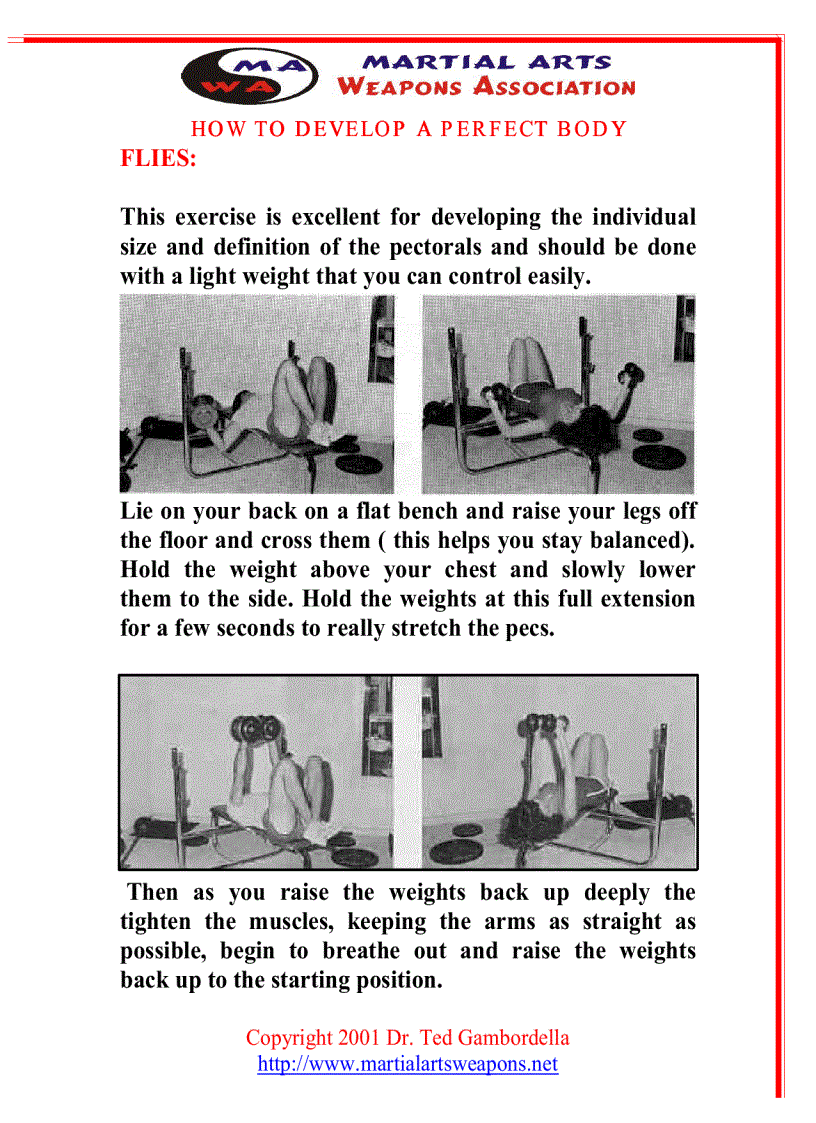 MA WA MARTIAL ARTS WEAPONS ASSOCIATION

HOW TO DEVELOP A PERFECT BODY

FLIES:

This exercise is excellent for developing the individual size and definition of the pectorals and should be done with a light weight that you can control easily.

Lie on your back on a flat bench and raise your legs off the floor and cross them ( this helps you stay balanced). Hold the weight above your chest and slowly lower them to the side. Hold the weights at this full extension for a few seconds to really stretch the pecs.

Then as you raise the weights back up deeply the tighten the muscles, keeping the arms as straight as possible, begin to breathe out and raise the weights back up to the starting position.

Copyright 2001 Dr. Ted Gambordella
http://www.martialartsweapons.net