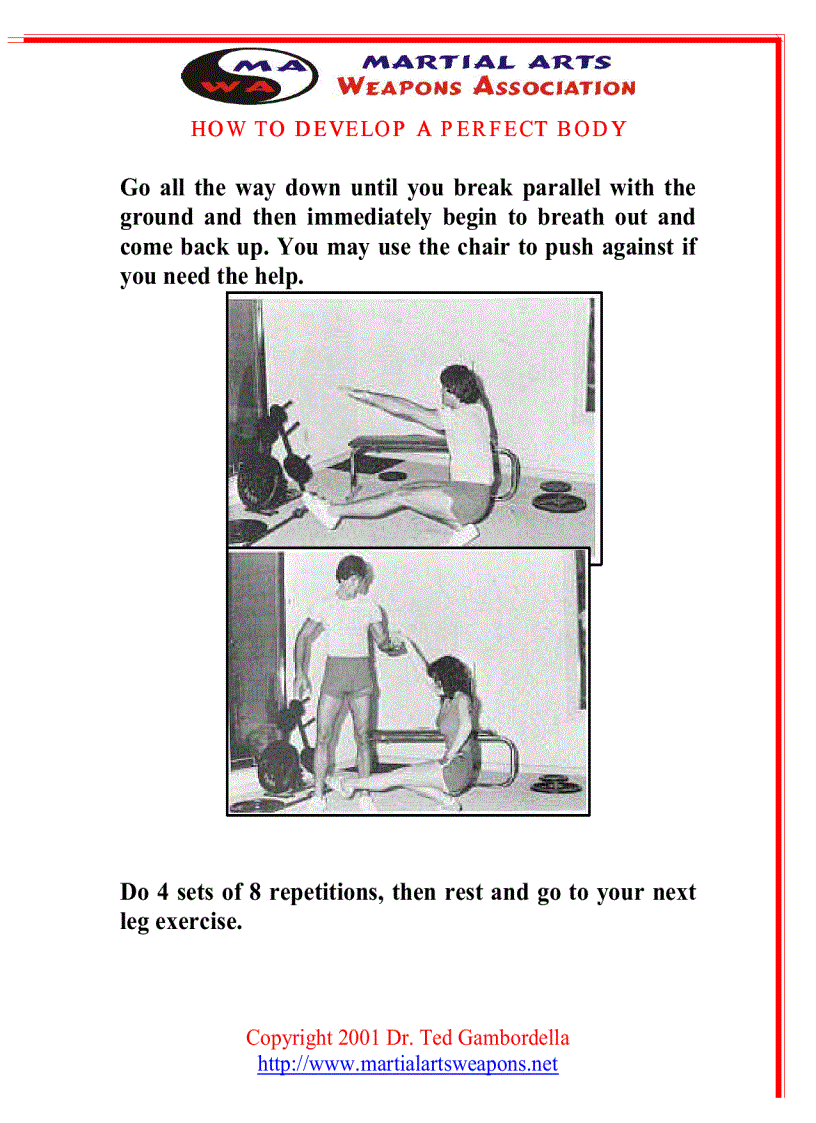 MA WA MARTIAL ARTS WEAPONS ASSOCIATION

HOW TO DEVELOP A PERFECT BODY

Go all the way down until you break parallel with the ground and then immediately begin to breath out and come back up. You may use the chair to push against if you need the help.

Do 4 sets of 8 repetitions, then rest and go to your next leg exercise.

Copyright 2001 Dr. Ted Gambordella
http://www.martialartsweapons.net