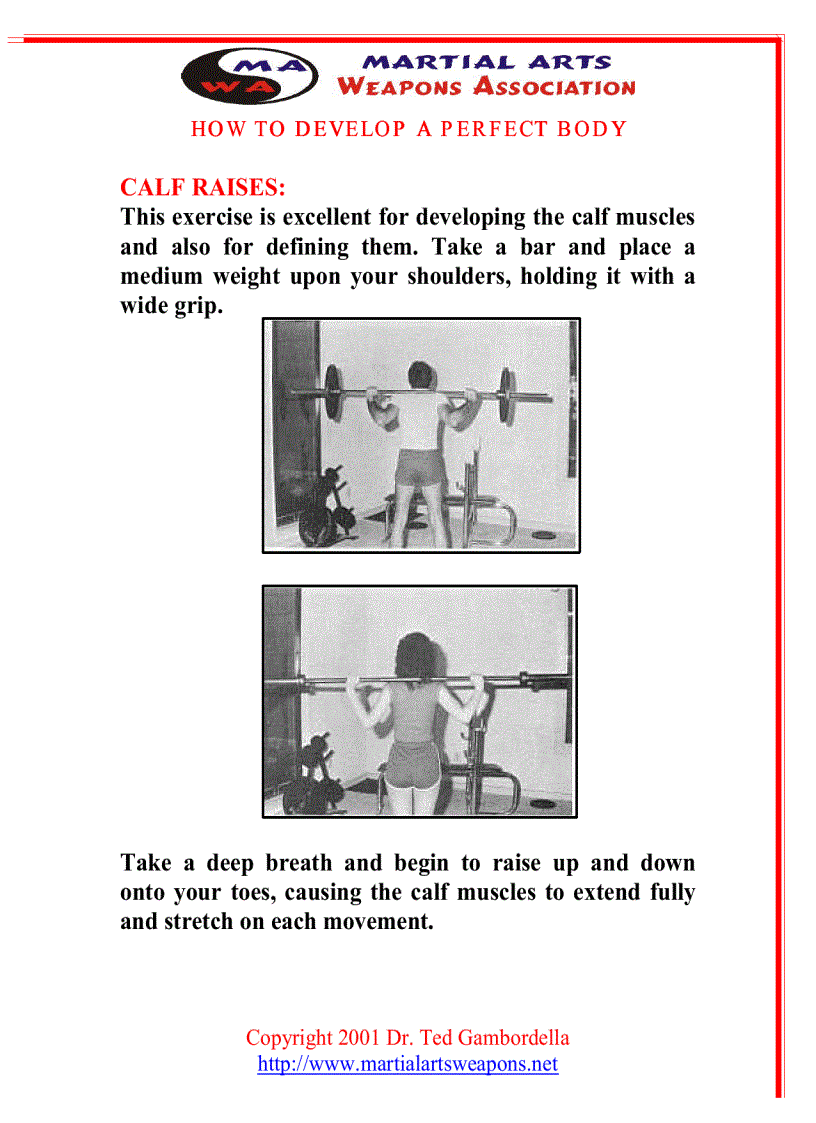 MA WA MARTIAL ARTS WEAPONS ASSOCIATION

HOW TO DEVELOP A PERFECT BODY

CALF RAISES:
This exercise is excellent for developing the calf muscles and also for defining them. Take a bar and place a medium weight upon your shoulders, holding it with a wide grip.

Take a deep breath and begin to raise up and down onto your toes, causing the calf muscles to extend fully and stretch on each movement.

Copyright 2001 Dr. Ted Gambordella
http://www.martialartsweapons.net