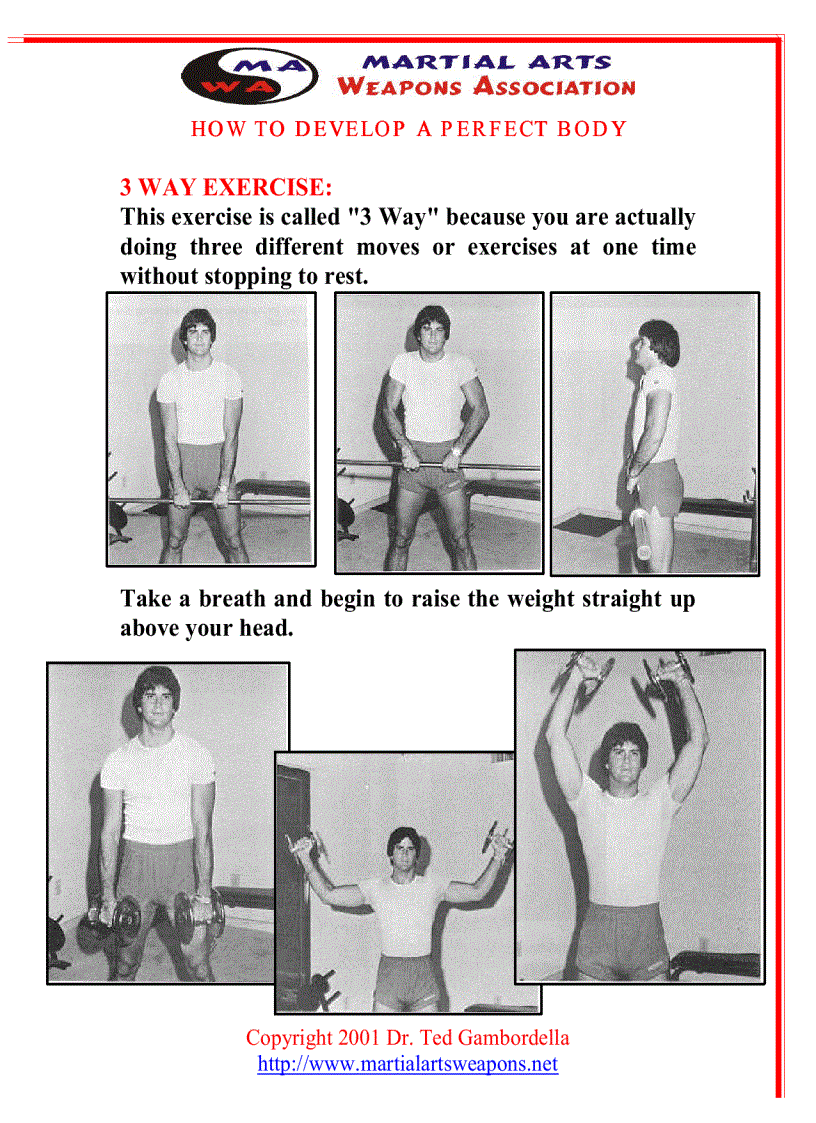 MA
WA
MARTIAL ARTS
WEAPONS ASSOCIATION

HOW TO DEVELOP A PERFECT BODY

3 WAY EXERCISE:
This exercise is called "3 Way" because you are actually doing three different moves or exercises at one time without stopping to rest.

Take a breath and begin to raise the weight straight up above your head.

Copyright 2001 Dr. Ted Gambordella
http://www.martialartsweapons.net