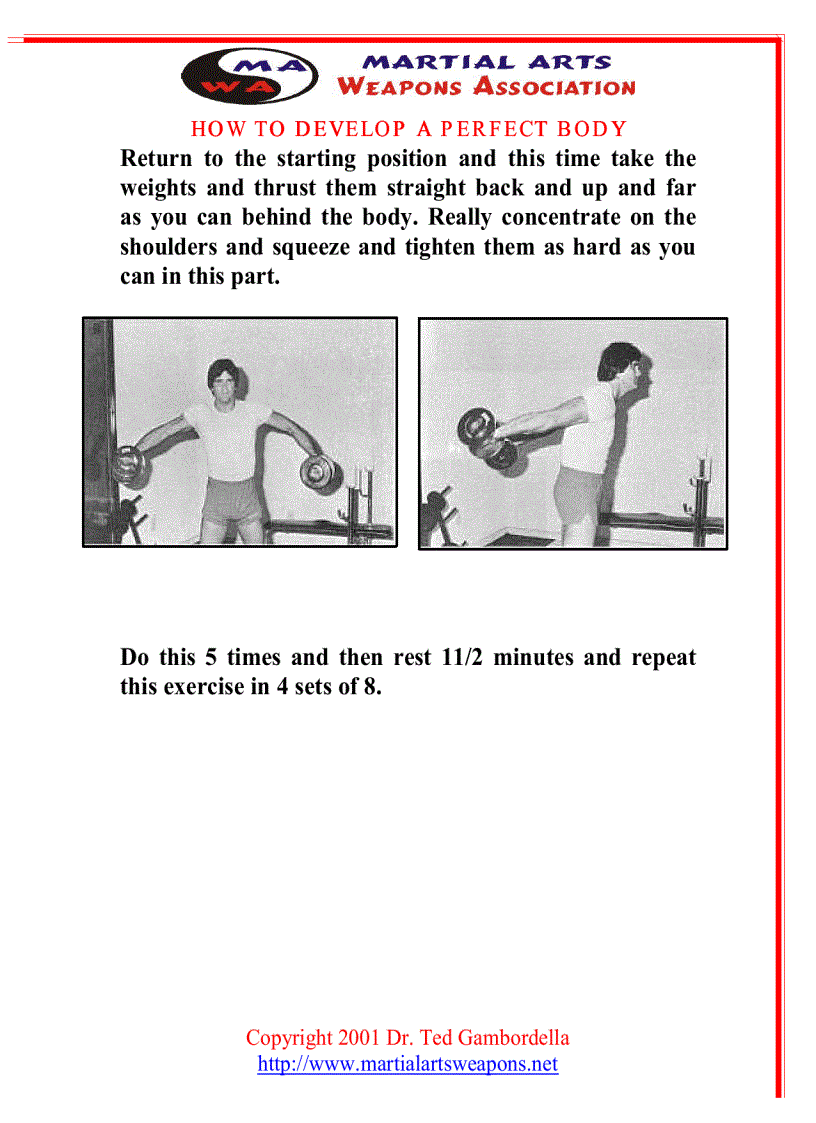 MA WA MARTIAL ARTS WEAPONS ASSOCIATION

HOW TO DEVELOP A PERFECT BODY

Return to the starting position and this time take the weights and thrust them straight back and up and far as you can behind the body. Really concentrate on the shoulders and squeeze and tighten them as hard as you can in this part.

Do this 5 times and then rest 11/2 minutes and repeat this exercise in 4 sets of 8.

Copyright 2001 Dr. Ted Gambordella
http://www.martialartsweapons.net