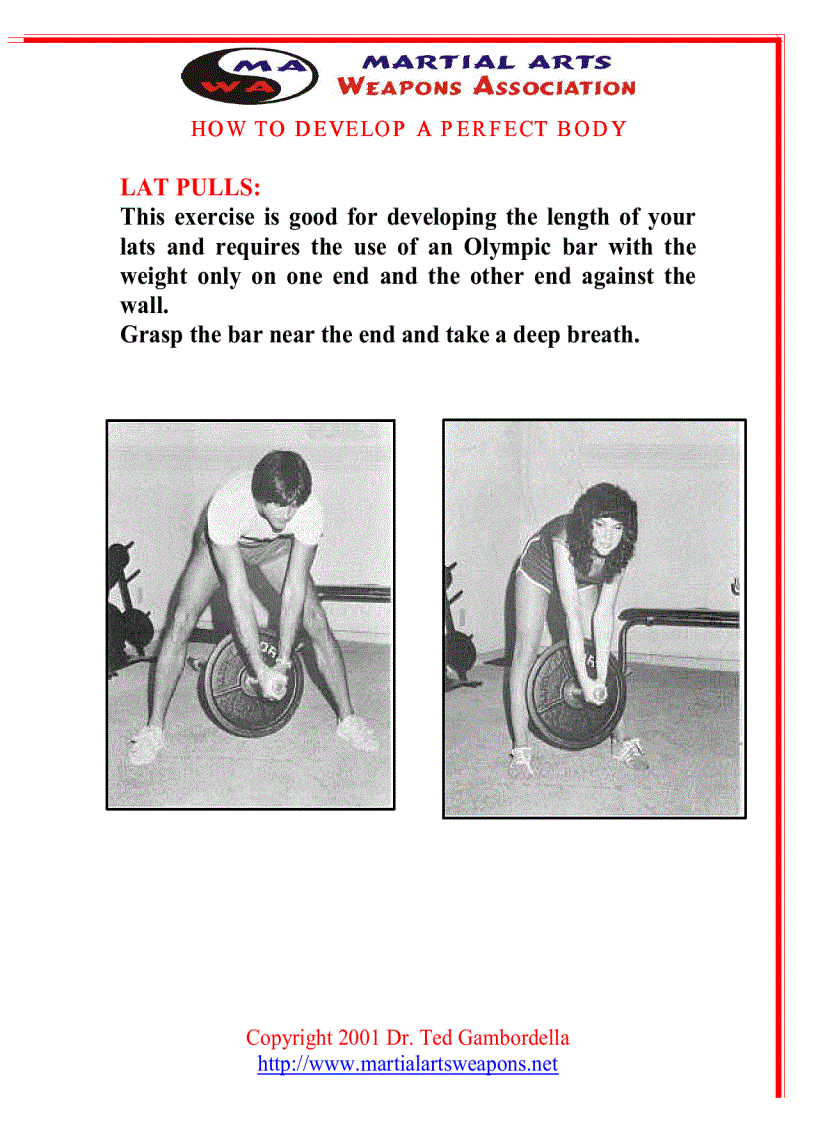 MA
WA
MARTIAL ARTS
WEAPONS ASSOCIATION

HOW TO DEVELOP A PERFECT BODY

LAT PULLS:
This exercise is good for developing the length of your lats and requires the use of an Olympic bar with the weight only on one end and the other end against the wall.
Grasp the bar near the end and take a deep breath.

Copyright 2001 Dr. Ted Gambordella
http://www.martialartsweapons.net