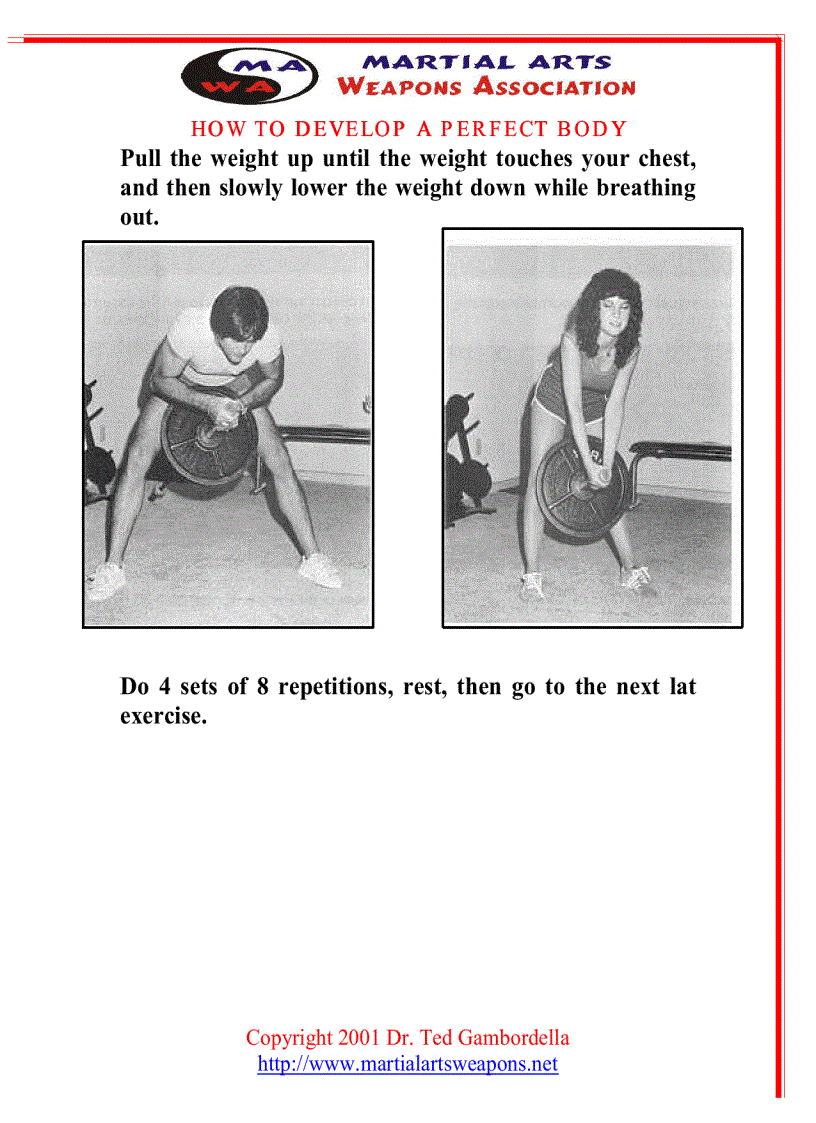 MA WA MARTIAL ARTS WEAPONS ASSOCIATION

HOW TO DEVELOP A PERFECT BODY

Pull the weight up until the weight touches your chest, and then slowly lower the weight down while breathing out.

Do 4 sets of 8 repetitions, rest, then go to the next lat exercise.

Copyright 2001 Dr. Ted Gambordella
http://www.martialartsweapons.net