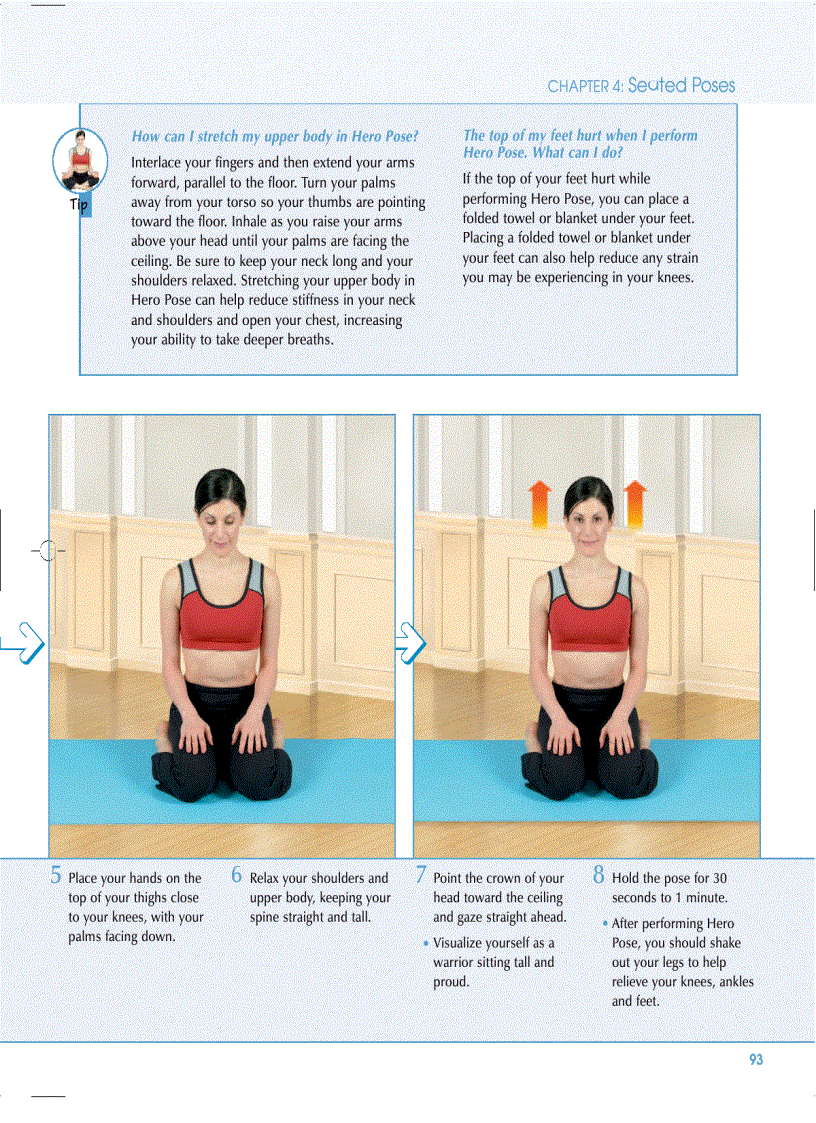 CHAPTER 4: Seated Poses

Tip

How can I stretch my upper body in Hero Pose?

Interlace your fingers and then extend your arms forward, parallel to the floor. Turn your palms away from your torso so your thumbs are pointing toward the floor. Inhale as you raise your arms above your head until your palms are facing the ceiling. Be sure to keep your neck long and your shoulders relaxed. Stretching your upper body in Hero Pose can help reduce stiffness in your neck and shoulders and open your chest, increasing your ability to take deeper breaths.

The top of my feet hurt when I perform Hero Pose. What can I do?

If the top of your feet hurt while performing Hero Pose, you can place a folded towel or blanket under your feet. Placing a folded towel or blanket under your feet can also help reduce any strain you may be experiencing in your knees.

5 Place your hands on the top of your thighs close to your knees, with your palms facing down.

6 Relax your shoulders and upper body, keeping your spine straight and tall.

7 Point the crown of your head toward the ceiling and gaze straight ahead.

• Visualize yourself as a warrior sitting tall and proud.

8 Hold the pose for 30 seconds to 1 minute.

• After performing Hero Pose, you should shake out your legs to help relieve your knees, ankles and feet.

93