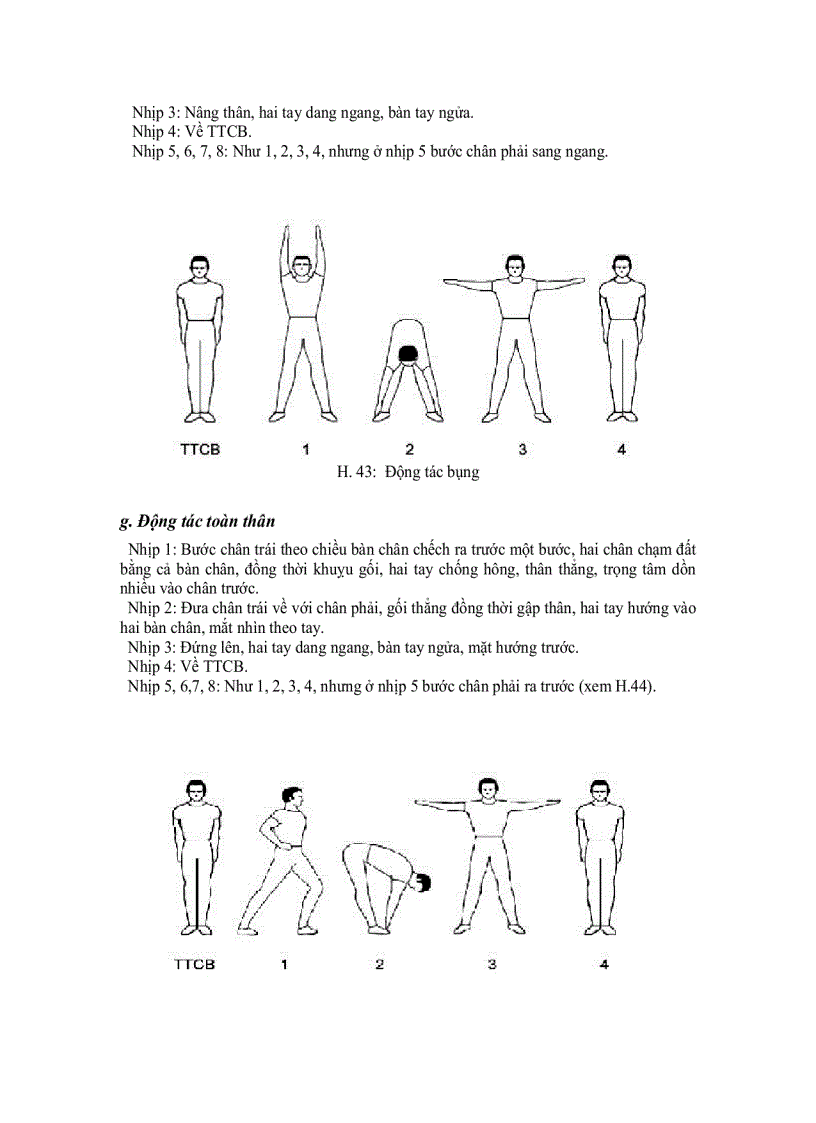 Nhịp 3: Nâng thân, hai tay dang ngang, bàn tay ngửa.
Nhịp 4: Về TTCB.
Nhịp 5, 6, 7, 8: Như 1, 2, 3, 4, nhưng ở nhịp 5 bước chân phải sang ngang.

TTCB 1 2 3 4

H. 43: Động tác bụng

g. Động tác toàn thân

Nhịp 1: Bước chân trái theo chiều bàn chân chếch ra trước một bước, hai chân chạm đất bằng cả bàn chân, đồng thời khuỵu gối, hai tay chống hông, thân thẳng, trọng tâm dồn nhiều vào chân trước.
Nhịp 2: Đưa chân trái về với chân phải, gối thẳng đồng thời gập thân, hai tay hướng vào hai bàn chân, mắt nhìn theo tay.
Nhịp 3: Đứng lên, hai tay dang ngang, bàn tay ngửa, mặt hướng trước.
Nhịp 4: Về TTCB.
Nhịp 5, 6,7, 8: Như 1, 2, 3, 4, nhưng ở nhịp 5 bước chân phải ra trước (xem H.44).

TTCB 1 2 3 4