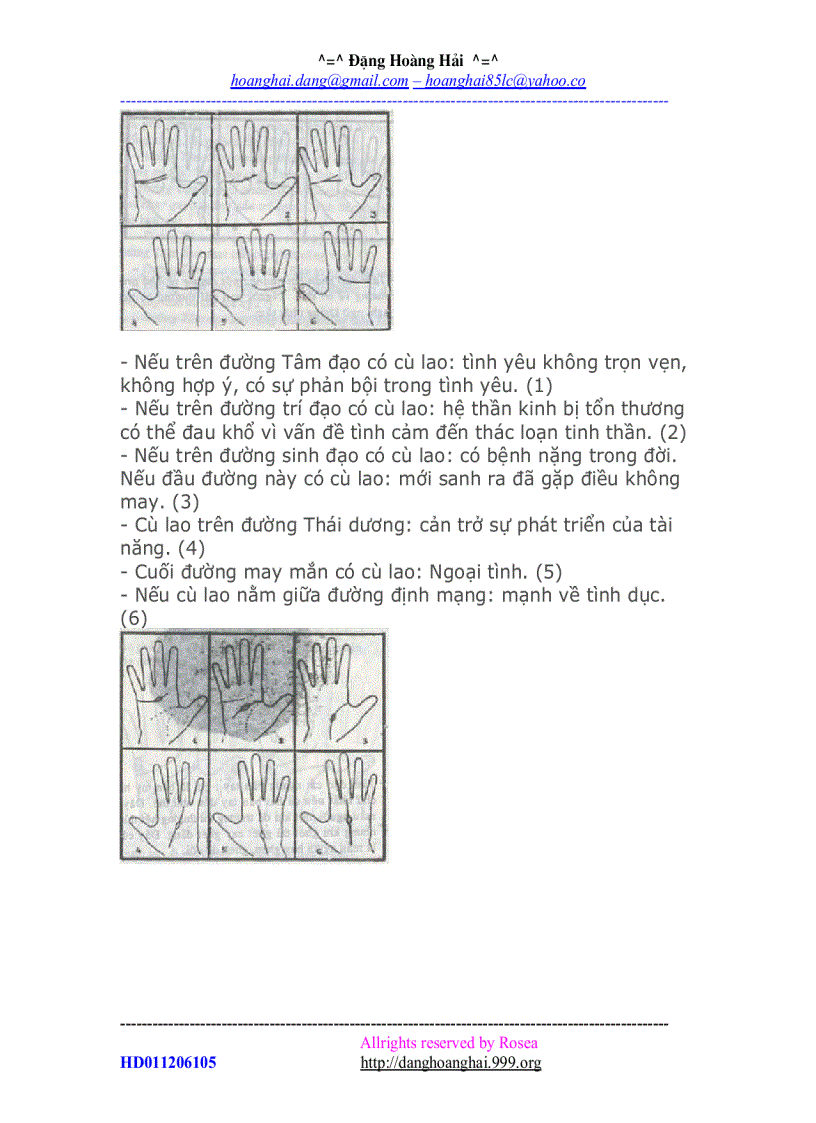 ^=^ Đặng Hoàng Hải ^=^
hoanghai.dang@gmail.com – hoanghai85lc@yahoo.co

- Nếu trên đường Tâm đạo có cù lao: tình yêu không trọn vẹn, không hợp ý, có sự phản bội trong tình yêu. (1)
- Nếu trên đường trí đạo có cù lao: hệ thần kinh bị tổn thương có thể đau khổ vì vấn đề tình cảm đến thác loạn tinh thần. (2)
- Nếu trên đường sinh đạo có cù lao: có bệnh nặng trong đời. Nếu đầu đường này có cù lao: mới sanh ra đã gặp điều không may. (3)
- Cù lao trên đường Thái dương: cản trở sự phát triển của tài năng. (4)
- Cuối đường may mắn có cù lao: Ngoại tình. (5)
- Nếu cù lao nằm giữa đường định mạng: mạnh về tình dục. (6)

Allrights reserved by Rosea
HD011206105
http://danghoanghai.999.org