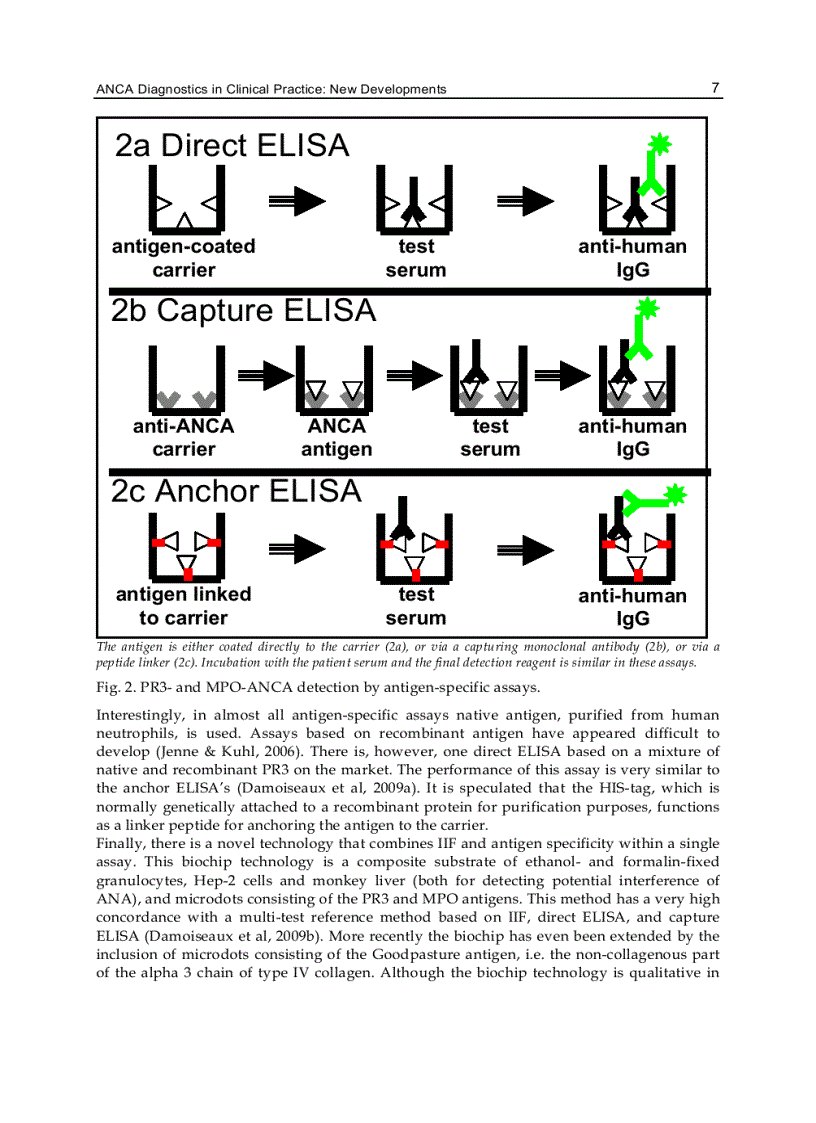 ANCA Diagnostics in Clinical Practice: New Developments

7

2a Direct ELISA

antigen-coated carrier

test serum

anti-human IgG

2b Capture ELISA

anti-ANCA carrier

ANCA antigen

test serum

anti-human IgG

2c Anchor ELISA

antigen linked to carrier

test serum

anti-human IgG

The antigen is either coated directly to the carrier (2a), or via a capturing monoclonal antibody (2b), or via a peptide linker (2c). Incubation with the patient serum and the final detection reagent is similar in these assays.

Fig. 2. PR3- and MPO-ANCA detection by antigen-specific assays.

Interestingly, in almost all antigen-specific assays native antigen, purified from human neutrophils, is used. Assays based on recombinant antigen have appeared difficult to develop (Jenne & Kuhl, 2006). There is, however, one direct ELISA based on a mixture of native and recombinant PR3 on the market. The performance of this assay is very similar to the anchor ELISA's (Damoiseaux et al, 2009a). It is speculated that the HIS-tag, which is normally genetically attached to a recombinant protein for purification purposes, functions as a linker peptide for anchoring the antigen to the carrier.
Finally, there is a novel technology that combines IIF and antigen specificity within a single assay. This biochip technology is a composite substrate of ethanol- and formalin-fixed granulocytes, Hep-2 cells and monkey liver (both for detecting potential interference of ANA), and microdots consisting of the PR3 and MPO antigens. This method has a very high concordance with a multi-test reference method based on IIF, direct ELISA, and capture ELISA (Damoiseaux et al, 2009b). More recently the biochip has even been extended by the inclusion of microdots consisting of the Goodpasture antigen, i.e. the non-collagenous part of the alpha 3 chain of type IV collagen. Although the biochip technology is qualitative in