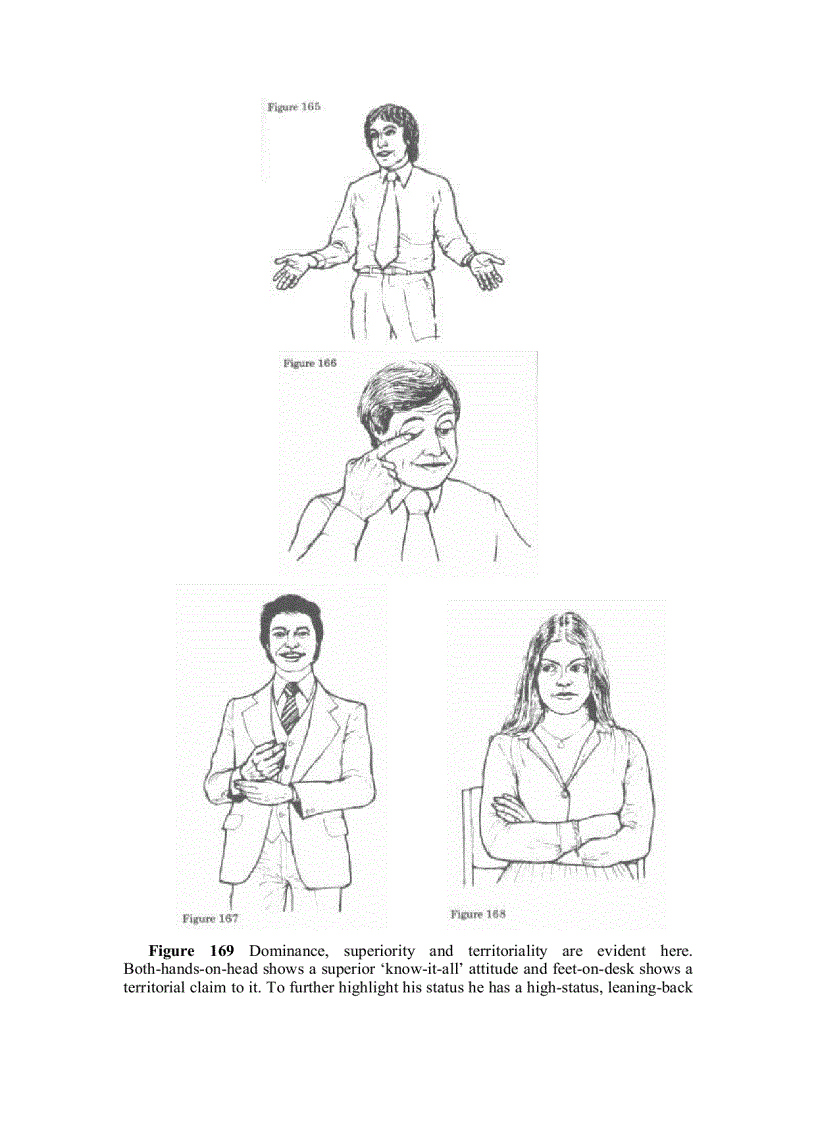 Figure 165

Figure 166

Figure 167

Figure 168

**Figure 169** Dominance, superiority and territoriality are evident here. Both-hands-on-head shows a superior 'know-it-all' attitude and feet-on-desk shows a territorial claim to it. To further highlight his status he has a high-status, leaning-back