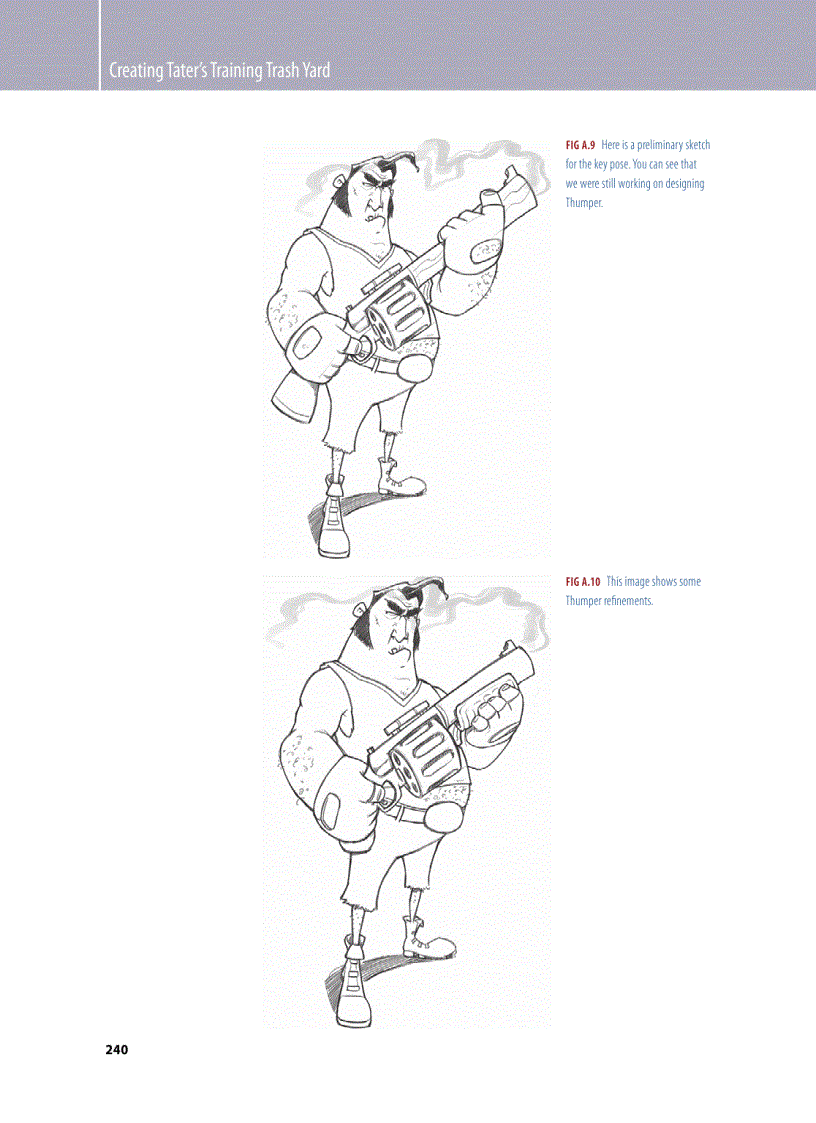 Creating Tater's Training Trash Yard

FIG A.9 Here is a preliminary sketch for the key pose. You can see that we were still working on designing Thumper.

FIG A.10 This image shows some Thumper refinements.

240