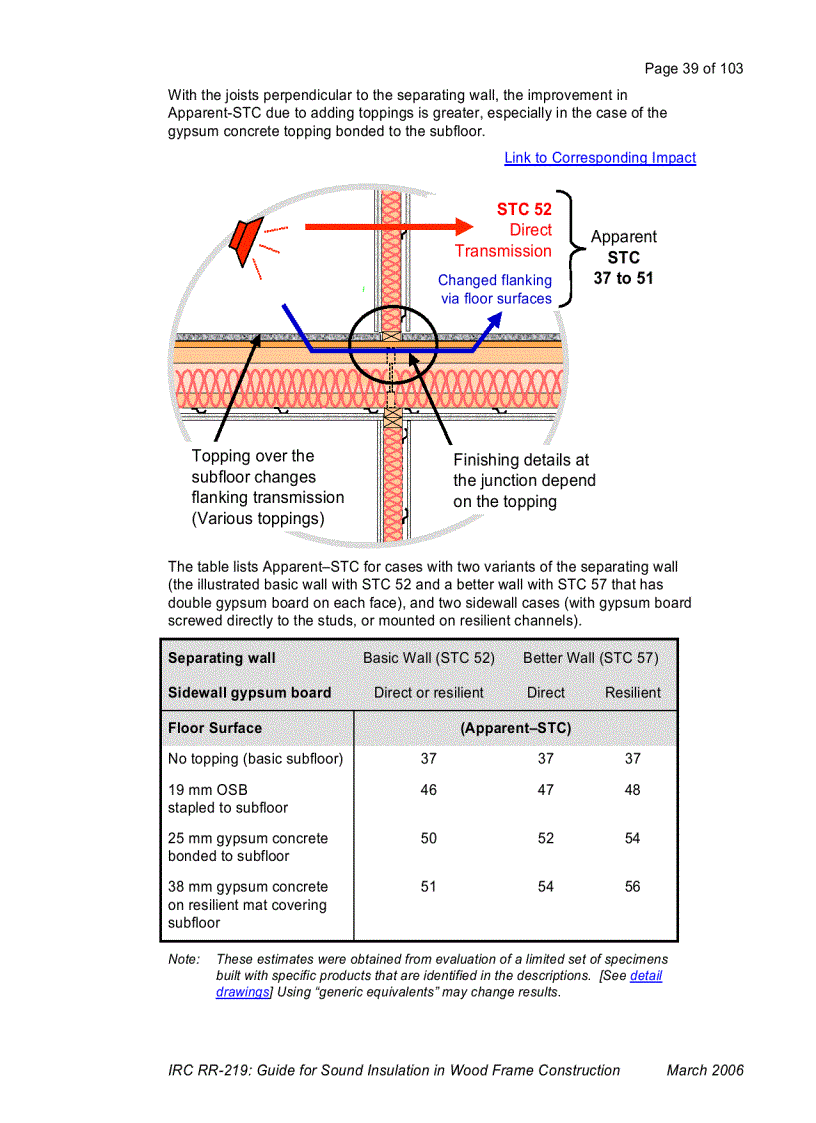 Page 39 of 103

With the joists perpendicular to the separating wall, the improvement in Apparent-STC due to adding toppings is greater, especially in the case of the gypsum concrete topping bonded to the subfloor.

Link to Corresponding Impact

STC 52
Direct
Transmission

Changed flanking
via floor surfaces

Apparent
STC
37 to 51

Topping over the subfloor changes flanking transmission (Various toppings)

Finishing details at the junction depend on the topping

The table lists Apparent–STC for cases with two variants of the separating wall (the illustrated basic wall with STC 52 and a better wall with STC 57 that has double gypsum board on each face), and two sidewall cases (with gypsum board screwed directly to the studs, or mounted on resilient channels).

| Separating wall | Basic Wall (STC 52) | Better Wall (STC 57) | |
|---|---|---|---|
| Sidewall gypsum board | Direct or resilient | Direct | Resilient |
| Floor Surface | (Apparent–STC) | | |
| No topping (basic subfloor) | 37 | 37 | 37 |
| 19 mm OSB stapled to subfloor | 46 | 47 | 48 |
| 25 mm gypsum concrete bonded to subfloor | 50 | 52 | 54 |
| 38 mm gypsum concrete on resilient mat covering subfloor | 51 | 54 | 56 |

Note: These estimates were obtained from evaluation of a limited set of specimens built with specific products that are identified in the descriptions. [See detail drawings] Using “generic equivalents” may change results.

IRC RR-219: Guide for Sound Insulation in Wood Frame Construction March 2006