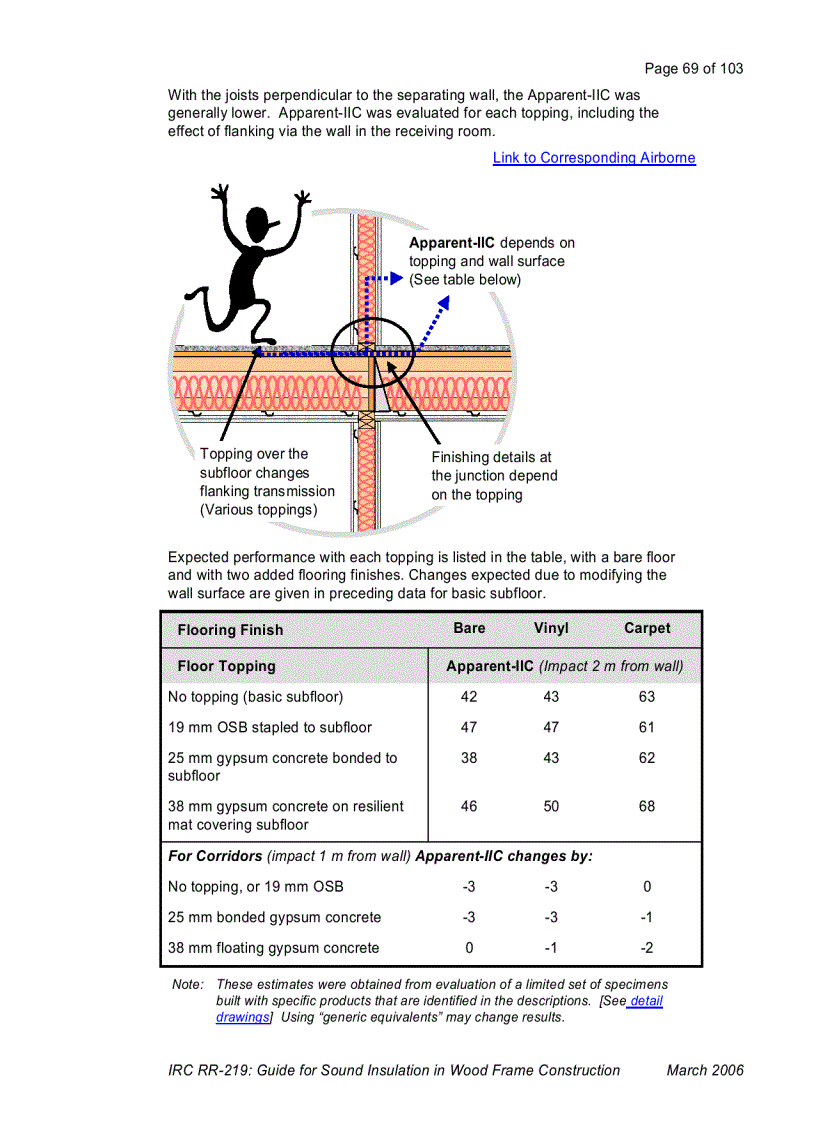 Page 69 of 103

With the joists perpendicular to the separating wall, the Apparent-IIC was generally lower. Apparent-IIC was evaluated for each topping, including the effect of flanking via the wall in the receiving room.

Link to Corresponding Airborne

Apparent-IIC depends on topping and wall surface (See table below)

Topping over the subfloor changes flanking transmission (Various toppings)

Finishing details at the junction depend on the topping

Expected performance with each topping is listed in the table, with a bare floor and with two added flooring finishes. Changes expected due to modifying the wall surface are given in preceding data for basic subfloor.

| Flooring Finish | Bare | Vinyl | Carpet |
|---|---|---|---|
| Floor Topping | Apparent-IIC (Impact 2 m from wall) | | |
| No topping (basic subfloor) | 42 | 43 | 63 |
| 19 mm OSB stapled to subfloor | 47 | 47 | 61 |
| 25 mm gypsum concrete bonded to subfloor | 38 | 43 | 62 |
| 38 mm gypsum concrete on resilient mat covering subfloor | 46 | 50 | 68 |
| For Corridors (impact 1 m from wall) Apparent-IIC changes by: | | | |
| No topping, or 19 mm OSB | -3 | -3 | 0 |
| 25 mm bonded gypsum concrete | -3 | -3 | -1 |
| 38 mm floating gypsum concrete | 0 | -1 | -2 |

Note: These estimates were obtained from evaluation of a limited set of specimens built with specific products that are identified in the descriptions. [See detail drawings] Using “generic equivalents” may change results.

IRC RR-219: Guide for Sound Insulation in Wood Frame Construction March 2006