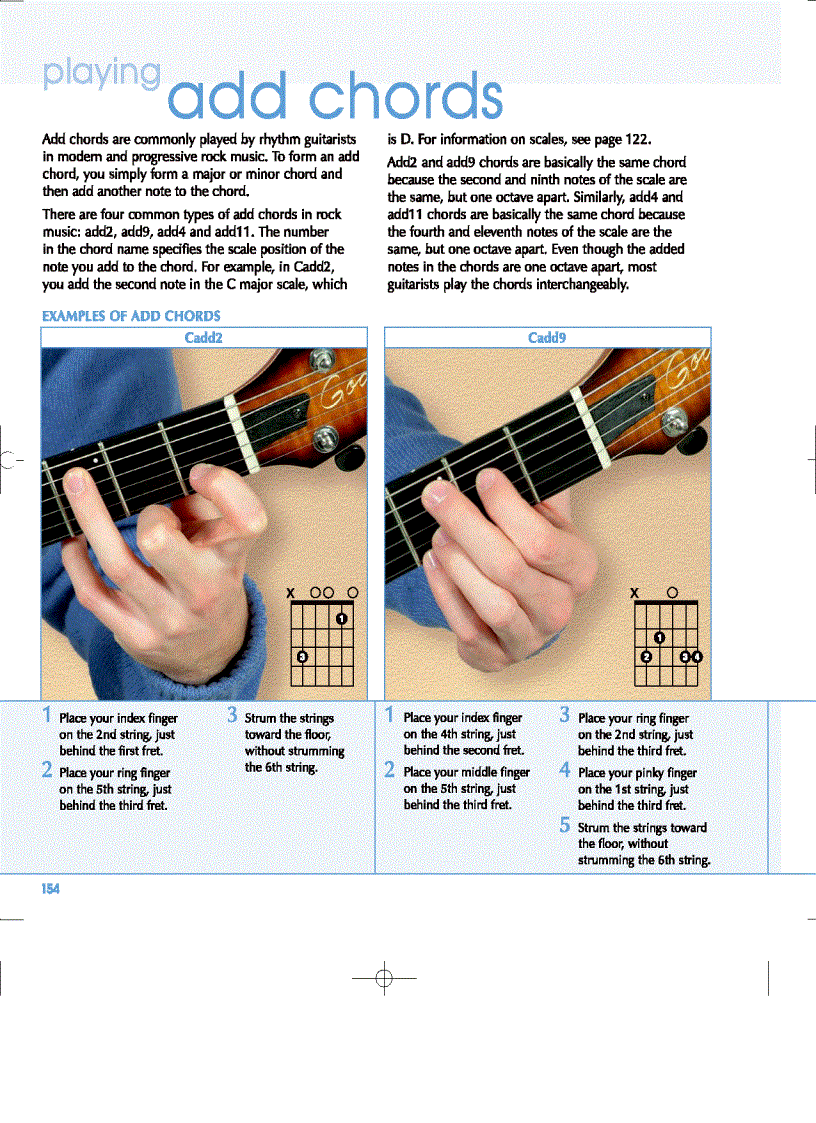 playing add chords

Add chords are commonly played by rhythm guitarists in modern and progressive rock music. To form an add chord, you simply form a major or minor chord and then add another note to the chord.

There are four common types of add chords in rock music: add2, add9, add4 and add11. The number in the chord name specifies the scale position of the note you add to the chord. For example, in Cadd2, you add the second note in the C major scale, which is D. For information on scales, see page 122.

Add2 and add9 chords are basically the same chord because the second and ninth notes of the scale are the same, but one octave apart. Similarly, add4 and add11 chords are basically the same chord because the fourth and eleventh notes of the scale are the same, but one octave apart. Even though the added notes in the chords are one octave apart, most guitarists play the chords interchangeably.

EXAMPLES OF ADD CHORDS

Cadd2

X OO O
1
3

1 Place your index finger on the 2nd string, just behind the first fret.

2 Place your ring finger on the 5th string, just behind the third fret.

3 Strum the strings toward the floor, without strumming the 6th string.

Cadd9

X O
1
2 3 4

1 Place your index finger on the 4th string, just behind the second fret.

2 Place your middle finger on the 5th string, just behind the third fret.

3 Place your ring finger on the 2nd string, just behind the third fret.

4 Place your pinky finger on the 1st string, just behind the third fret.

5 Strum the strings toward the floor, without strumming the 6th string.

154