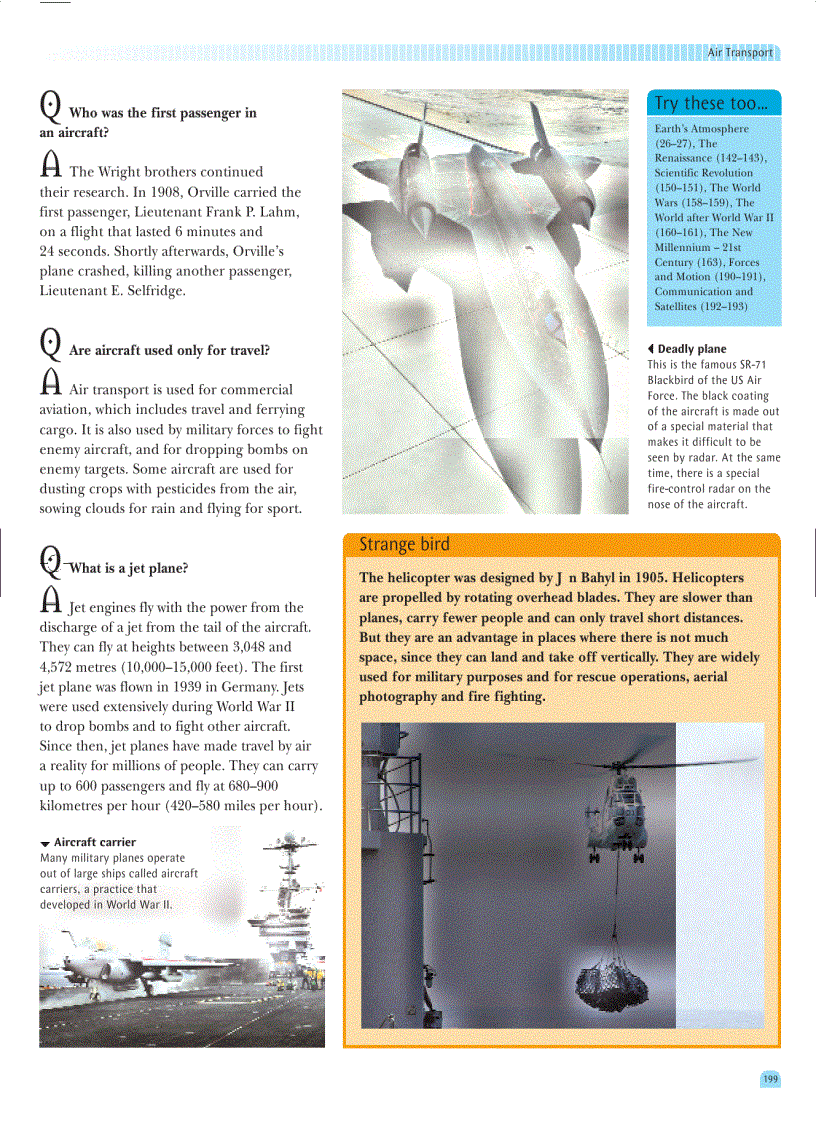 Air Transport

Q Who was the first passenger in an aircraft?

A The Wright brothers continued their research. In 1908, Orville carried the first passenger, Lieutenant Frank P. Lahm, on a flight that lasted 6 minutes and 24 seconds. Shortly afterwards, Orville's plane crashed, killing another passenger, Lieutenant E. Selfridge.

Q Are aircraft used only for travel?

A Air transport is used for commercial aviation, which includes travel and ferrying cargo. It is also used by military forces to fight enemy aircraft, and for dropping bombs on enemy targets. Some aircraft are used for dusting crops with pesticides from the air, sowing clouds for rain and flying for sport.

Q What is a jet plane?

A Jet engines fly with the power from the discharge of a jet from the tail of the aircraft. They can fly at heights between 3,048 and 4,572 metres (10,000–15,000 feet). The first jet plane was flown in 1939 in Germany. Jets were used extensively during World War II to drop bombs and to fight other aircraft. Since then, jet planes have made travel by air a reality for millions of people. They can carry up to 600 passengers and fly at 680–900 kilometres per hour (420–580 miles per hour).

Aircraft carrier
Many military planes operate out of large ships called aircraft carriers, a practice that developed in World War II.

Try these too...
Earth's Atmosphere (26–27), The Renaissance (142–143), Scientific Revolution (150–151), The World Wars (158–159), The World after World War II (160–161), The New Millennium – 21st Century (163), Forces and Motion (190–191), Communication and Satellites (192–193)

Deadly plane
This is the famous SR-71 Blackbird of the US Air Force. The black coating of the aircraft is made out of a special material that makes it difficult to be seen by radar. At the same time, there is a special fire-control radar on the nose of the aircraft.

Strange bird
The helicopter was designed by J n Bahyl in 1905. Helicopters are propelled by rotating overhead blades. They are slower than planes, carry fewer people and can only travel short distances. But they are an advantage in places where there is not much space, since they can land and take off vertically. They are widely used for military purposes and for rescue operations, aerial photography and fire fighting.

199