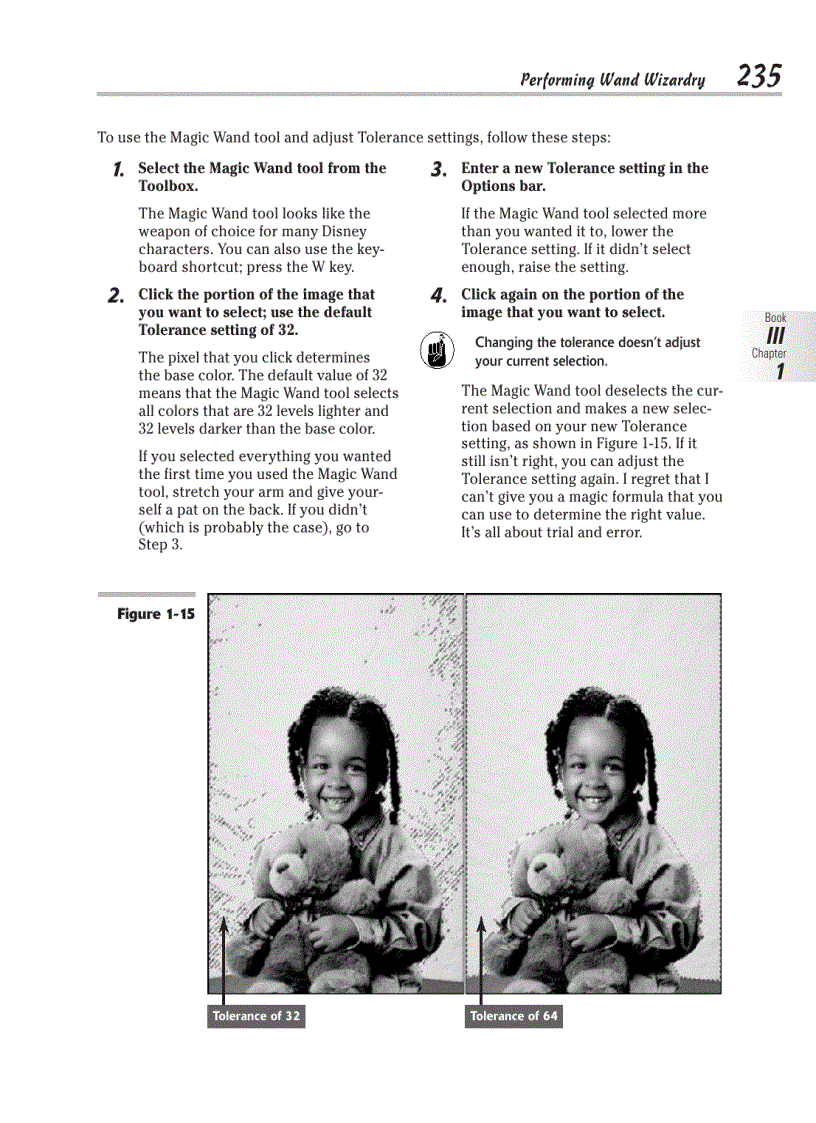 Performing Wand Wizardry 235

To use the Magic Wand tool and adjust Tolerance settings, follow these steps:

1. Select the Magic Wand tool from the Toolbox.

The Magic Wand tool looks like the weapon of choice for many Disney characters. You can also use the keyboard shortcut; press the W key.

2. Click the portion of the image that you want to select; use the default Tolerance setting of 32.

The pixel that you click determines the base color. The default value of 32 means that the Magic Wand tool selects all colors that are 32 levels lighter and 32 levels darker than the base color.

If you selected everything you wanted the first time you used the Magic Wand tool, stretch your arm and give yourself a pat on the back. If you didn't (which is probably the case), go to Step 3.

3. Enter a new Tolerance setting in the Options bar.

If the Magic Wand tool selected more than you wanted it to, lower the Tolerance setting. If it didn't select enough, raise the setting.

4. Click again on the portion of the image that you want to select.

Changing the tolerance doesn't adjust your current selection.

The Magic Wand tool deselects the current selection and makes a new selection based on your new Tolerance setting, as shown in Figure 1-15. If it still isn't right, you can adjust the Tolerance setting again. I regret that I can't give you a magic formula that you can use to determine the right value. It's all about trial and error.

Book III Chapter 1

Figure 1-15

Tolerance of 32

Tolerance of 64