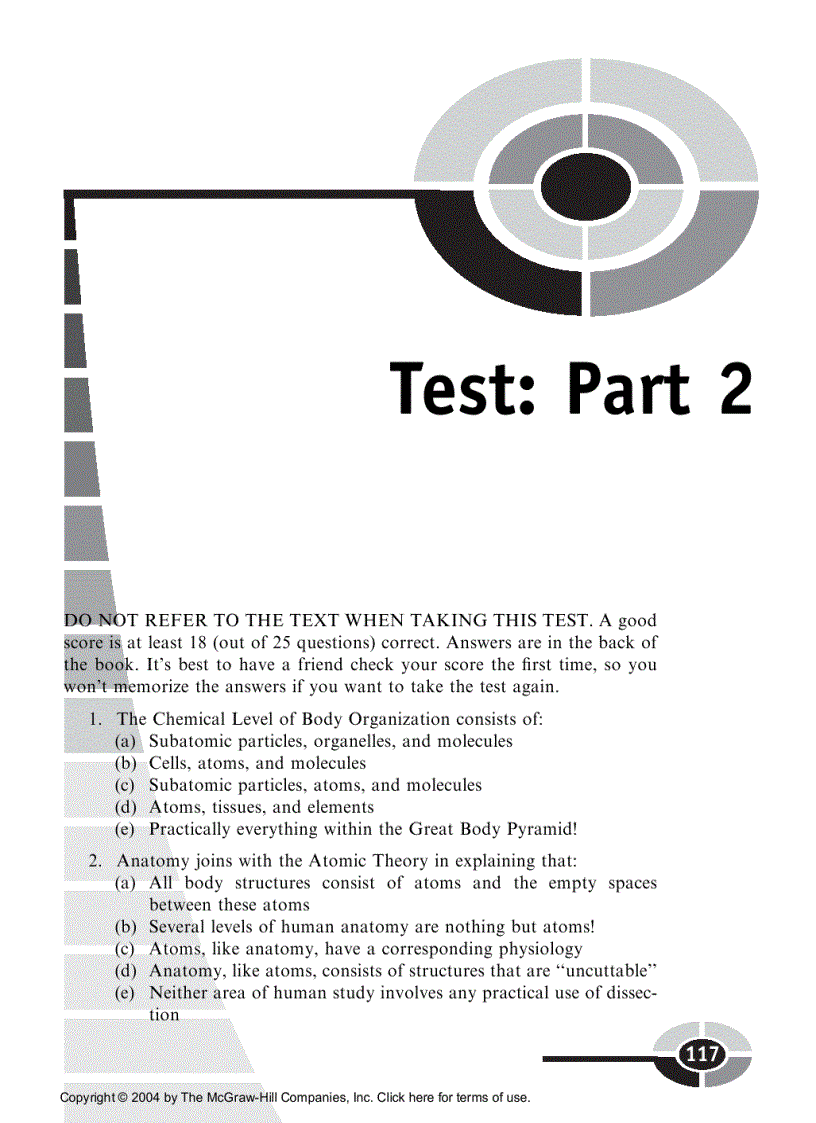 Test: Part 2

DO NOT REFER TO THE TEXT WHEN TAKING THIS TEST. A good score is at least 18 (out of 25 questions) correct. Answers are in the back of the book. It's best to have a friend check your score the first time, so you won't memorize the answers if you want to take the test again.

1. The Chemical Level of Body Organization consists of:
(a) Subatomic particles, organelles, and molecules
(b) Cells, atoms, and molecules
(c) Subatomic particles, atoms, and molecules
(d) Atoms, tissues, and elements
(e) Practically everything within the Great Body Pyramid!

2. Anatomy joins with the Atomic Theory in explaining that:
(a) All body structures consist of atoms and the empty spaces between these atoms
(b) Several levels of human anatomy are nothing but atoms!
(c) Atoms, like anatomy, have a corresponding physiology
(d) Anatomy, like atoms, consists of structures that are "uncuttable"
(e) Neither area of human study involves any practical use of dissection

117

Copyright © 2004 by The McGraw-Hill Companies, Inc. Click here for terms of use.