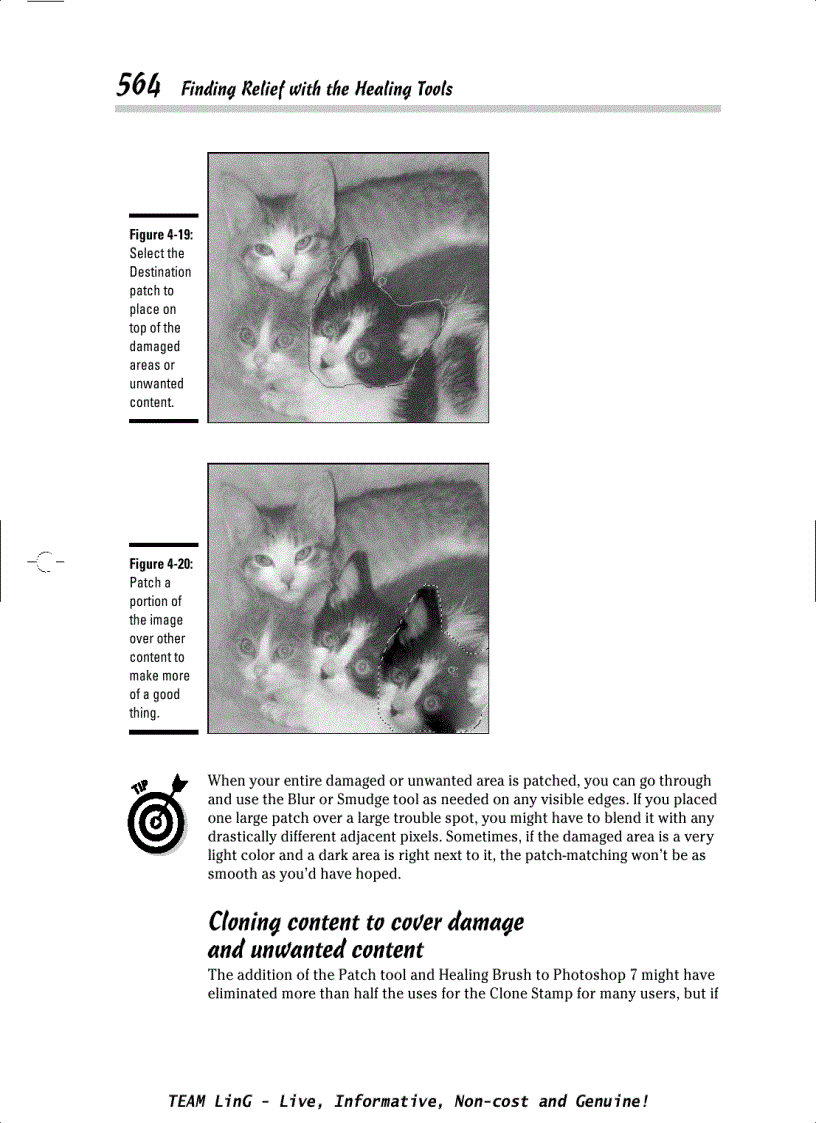 564 Finding Relief with the Healing Tools

Figure 4-19: Select the Destination patch to place on top of the damaged areas or unwanted content.

Figure 4-20: Patch a portion of the image over other content to make more of a good thing.

TIP

When your entire damaged or unwanted area is patched, you can go through and use the Blur or Smudge tool as needed on any visible edges. If you placed one large patch over a large trouble spot, you might have to blend it with any drastically different adjacent pixels. Sometimes, if the damaged area is a very light color and a dark area is right next to it, the patch-matching won't be as smooth as you'd have hoped.

Cloning content to cover damage and unwanted content

The addition of the Patch tool and Healing Brush to Photoshop 7 might have eliminated more than half the uses for the Clone Stamp for many users, but if

TEAM LinG - Live, Informative, Non-cost and Genuine!