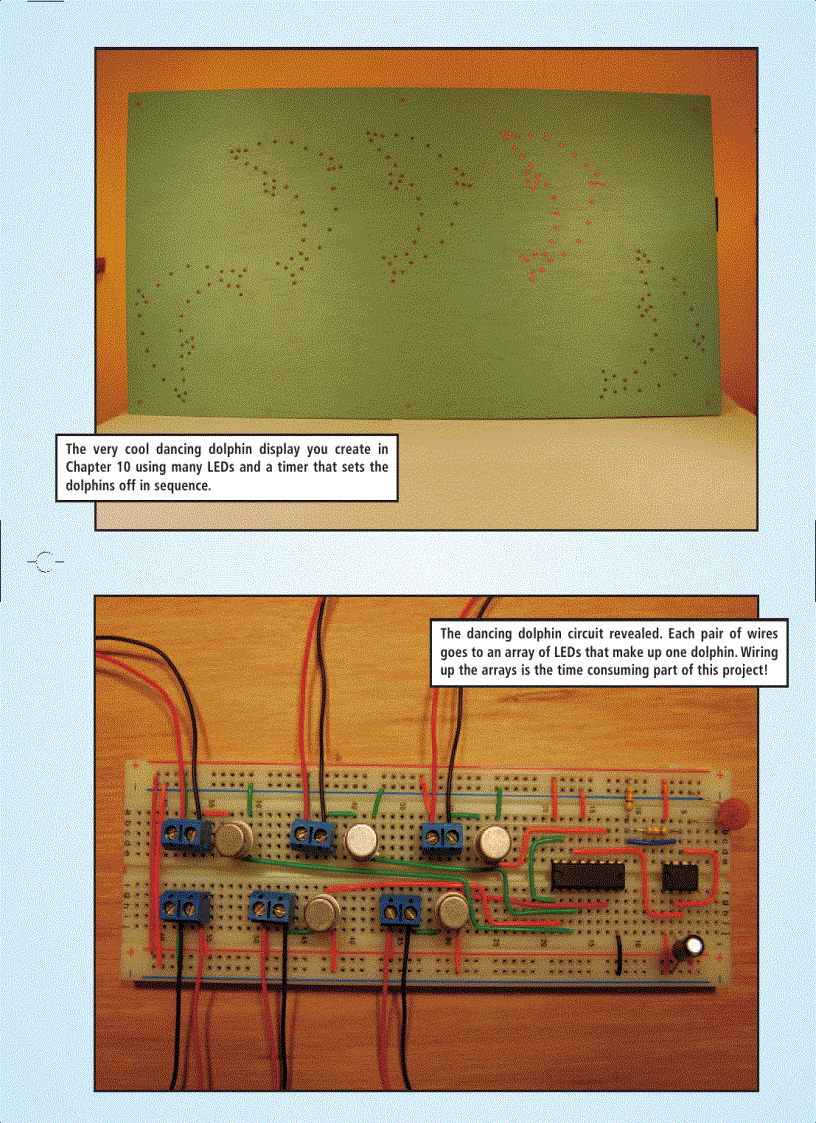 The very cool dancing dolphin display you create in Chapter 10 using many LEDs and a timer that sets the dolphins off in sequence.

The dancing dolphin circuit revealed. Each pair of wires goes to an array of LEDs that make up one dolphin. Wiring up the arrays is the time consuming part of this project!