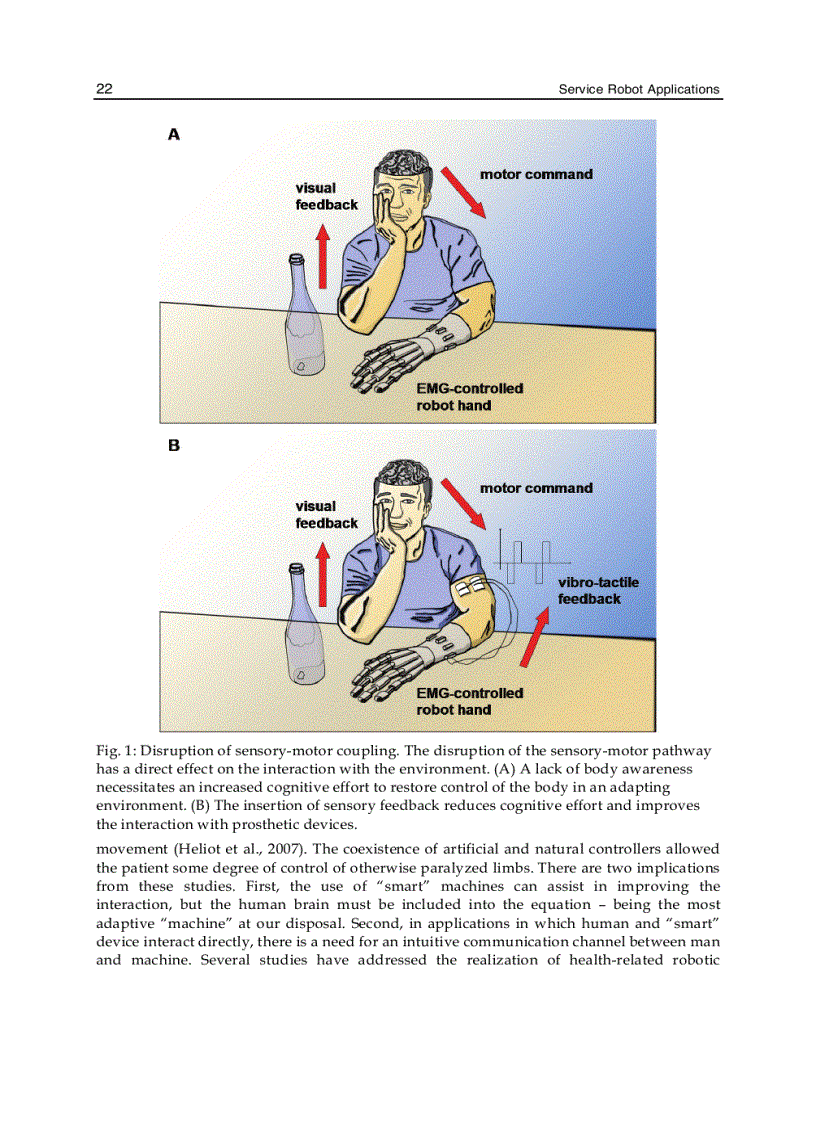 22 Service Robot Applications

A

visual feedback

motor command

EMG-controlled robot hand

B

visual feedback

motor command

vibro-tactile feedback

EMG-controlled robot hand

Fig. 1: Disruption of sensory-motor coupling. The disruption of the sensory-motor pathway has a direct effect on the interaction with the environment. (A) A lack of body awareness necessitates an increased cognitive effort to restore control of the body in an adapting environment. (B) The insertion of sensory feedback reduces cognitive effort and improves the interaction with prosthetic devices.

movement (Heliot et al., 2007). The coexistence of artificial and natural controllers allowed the patient some degree of control of otherwise paralyzed limbs. There are two implications from these studies. First, the use of “smart” machines can assist in improving the interaction, but the human brain must be included into the equation – being the most adaptive “machine” at our disposal. Second, in applications in which human and “smart” device interact directly, there is a need for an intuitive communication channel between man and machine. Several studies have addressed the realization of health-related robotic