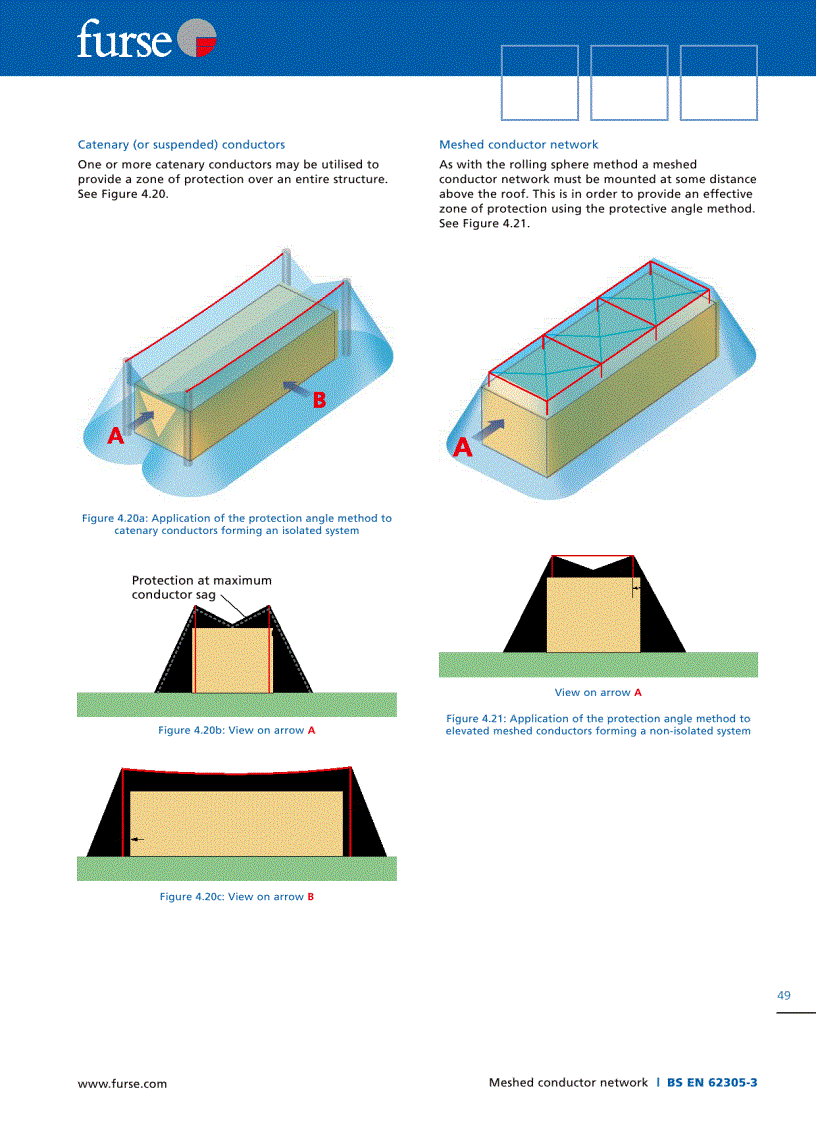 furse

Catenary (or suspended) conductors

One or more catenary conductors may be utilised to provide a zone of protection over an entire structure. See Figure 4.20.

A

B

Figure 4.20a: Application of the protection angle method to catenary conductors forming an isolated system

Protection at maximum conductor sag

Figure 4.20b: View on arrow A

Figure 4.20c: View on arrow B

Meshed conductor network

As with the rolling sphere method a meshed conductor network must be mounted at some distance above the roof. This is in order to provide an effective zone of protection using the protective angle method. See Figure 4.21.

A

View on arrow A

Figure 4.21: Application of the protection angle method to elevated meshed conductors forming a non-isolated system

49

www.furse.com

Meshed conductor network | BS EN 62305-3