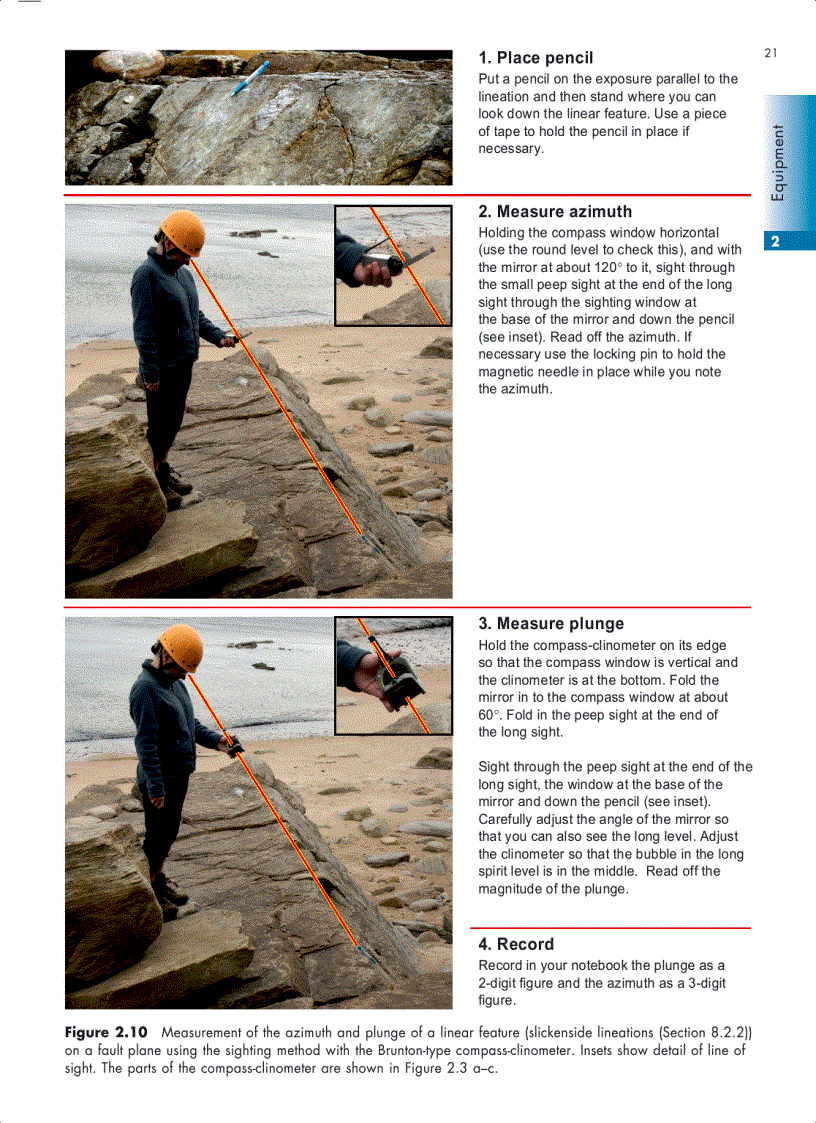 21

Equipment

2

1. Place pencil
Put a pencil on the exposure parallel to the lineation and then stand where you can look down the linear feature. Use a piece of tape to hold the pencil in place if necessary.

2. Measure azimuth
Holding the compass window horizontal (use the round level to check this), and with the mirror at about 120° to it, sight through the small peep sight at the end of the long sight through the sighting window at the base of the mirror and down the pencil (see inset). Read off the azimuth. If necessary use the locking pin to hold the magnetic needle in place while you note the azimuth.

3. Measure plunge
Hold the compass-clinometer on its edge so that the compass window is vertical and the clinometer is at the bottom. Fold the mirror in to the compass window at about 60°. Fold in the peep sight at the end of the long sight.

Sight through the peep sight at the end of the long sight, the window at the base of the mirror and down the pencil (see inset). Carefully adjust the angle of the mirror so that you can also see the long level. Adjust the clinometer so that the bubble in the long spirit level is in the middle. Read off the magnitude of the plunge.

4. Record
Record in your notebook the plunge as a 2-digit figure and the azimuth as a 3-digit figure.

Figure 2.10 Measurement of the azimuth and plunge of a linear feature (slickenside lineations (Section 8.2.2)) on a fault plane using the sighting method with the Brunton-type compass-clinometer. Insets show detail of line of sight. The parts of the compass-clinometer are shown in Figure 2.3 a–c.