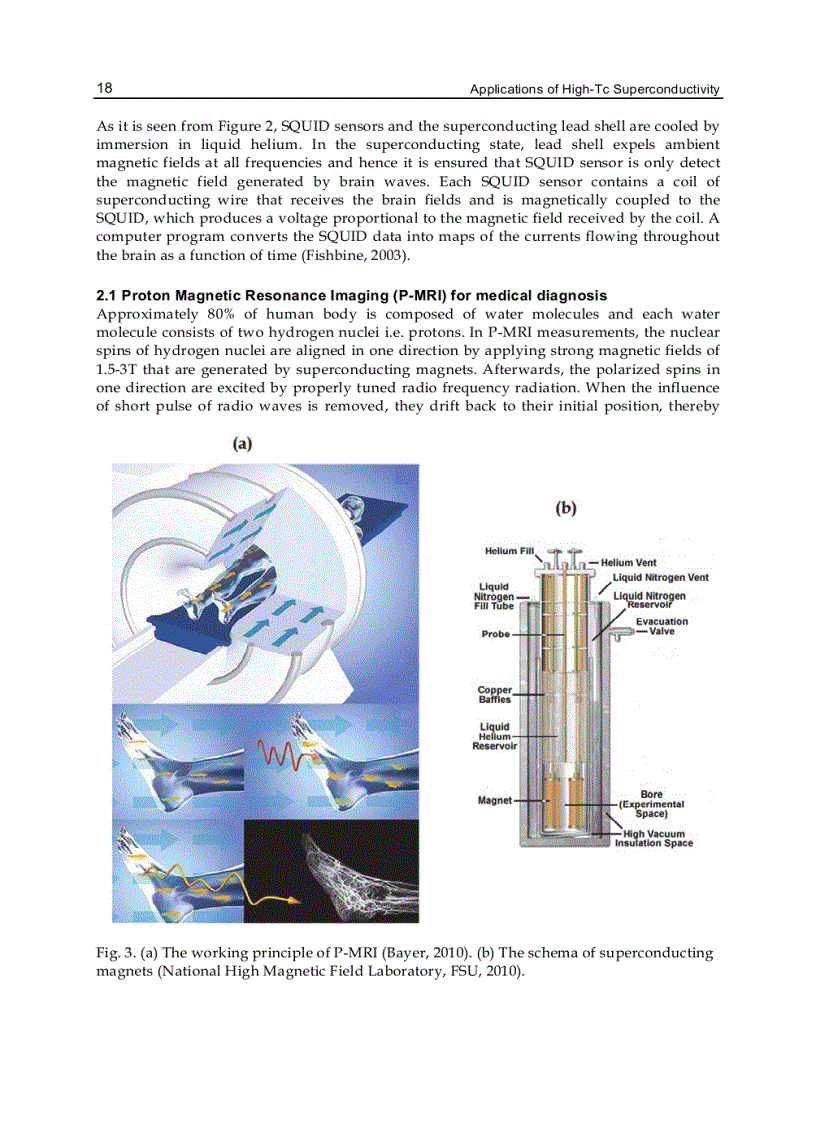 18

Applications of High-Tc Superconductivity

As it is seen from Figure 2, SQUID sensors and the superconducting lead shell are cooled by immersion in liquid helium. In the superconducting state, lead shell expels ambient magnetic fields at all frequencies and hence it is ensured that SQUID sensor is only detect the magnetic field generated by brain waves. Each SQUID sensor contains a coil of superconducting wire that receives the brain fields and is magnetically coupled to the SQUID, which produces a voltage proportional to the magnetic field received by the coil. A computer program converts the SQUID data into maps of the currents flowing throughout the brain as a function of time (Fishbine, 2003).

2.1 Proton Magnetic Resonance Imaging (P-MRI) for medical diagnosis
Approximately 80% of human body is composed of water molecules and each water molecule consists of two hydrogen nuclei i.e. protons. In P-MRI measurements, the nuclear spins of hydrogen nuclei are aligned in one direction by applying strong magnetic fields of 1.5-3T that are generated by superconducting magnets. Afterwards, the polarized spins in one direction are excited by properly tuned radio frequency radiation. When the influence of short pulse of radio waves is removed, they drift back to their initial position, thereby

(a)

(b)

Helium Fill
Helium Vent
Liquid Nitrogen Vent
Liquid Nitrogen Fill Tube
Liquid Nitrogen Reservoir
Evacuation Valve
Probe
Copper Baffles
Liquid Helium Reservoir
Magnet
Bore (Experimental Space)
High Vacuum Insulation Space

Fig. 3. (a) The working principle of P-MRI (Bayer, 2010). (b) The schema of superconducting magnets (National High Magnetic Field Laboratory, FSU, 2010).