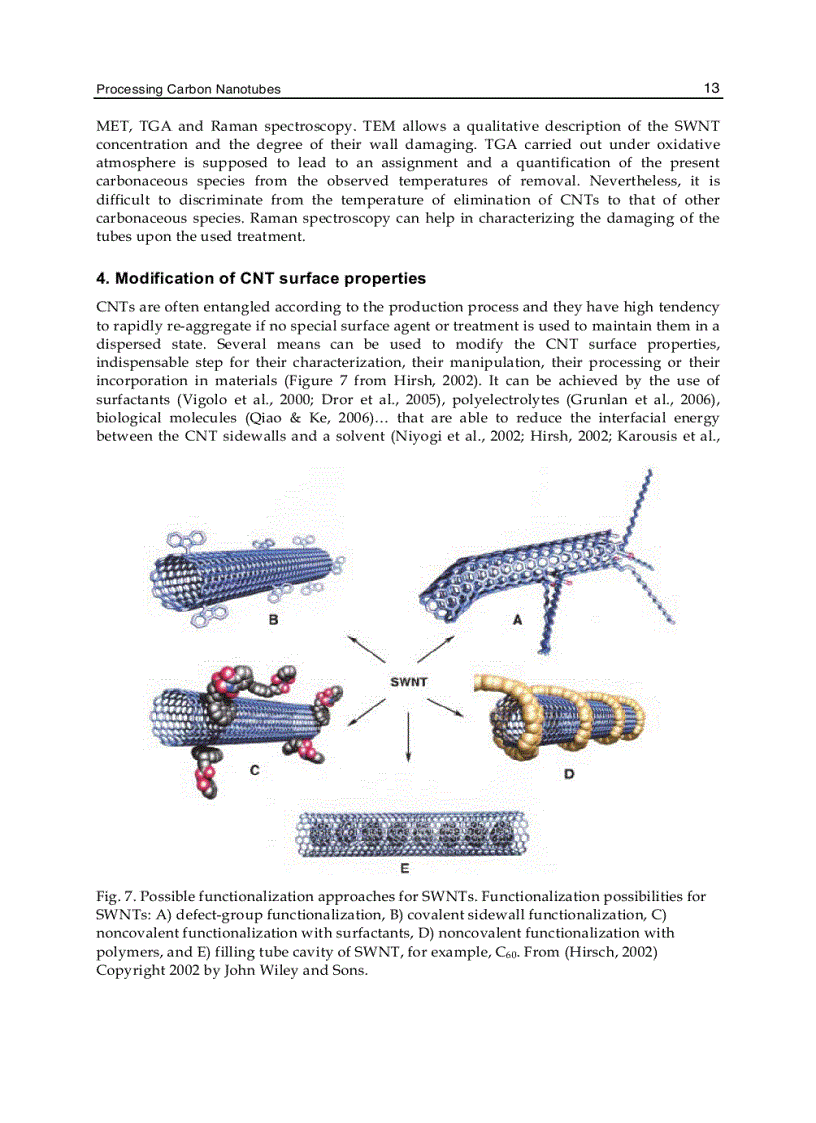 Processing Carbon Nanotubes 13

MET, TGA and Raman spectroscopy. TEM allows a qualitative description of the SWNT concentration and the degree of their wall damaging. TGA carried out under oxidative atmosphere is supposed to lead to an assignment and a quantification of the present carbonaceous species from the observed temperatures of removal. Nevertheless, it is difficult to discriminate from the temperature of elimination of CNTs to that of other carbonaceous species. Raman spectroscopy can help in characterizing the damaging of the tubes upon the used treatment.

4. Modification of CNT surface properties

CNTs are often entangled according to the production process and they have high tendency to rapidly re-aggregate if no special surface agent or treatment is used to maintain them in a dispersed state. Several means can be used to modify the CNT surface properties, indispensable step for their characterization, their manipulation, their processing or their incorporation in materials (Figure 7 from Hirsh, 2002). It can be achieved by the use of surfactants (Vigolo et al., 2000; Dror et al., 2005), polyelectrolytes (Grunlan et al., 2006), biological molecules (Qiao & Ke, 2006)… that are able to reduce the interfacial energy between the CNT sidewalls and a solvent (Niyogi et al., 2002; Hirsh, 2002; Karousis et al.,

B
A
SWNT
C
D
E

Fig. 7. Possible functionalization approaches for SWNTs. Functionalization possibilities for SWNTs: A) defect-group functionalization, B) covalent sidewall functionalization, C) noncovalent functionalization with surfactants, D) noncovalent functionalization with polymers, and E) filling tube cavity of SWNT, for example, $C_{60}$. From (Hirsch, 2002) Copyright 2002 by John Wiley and Sons.