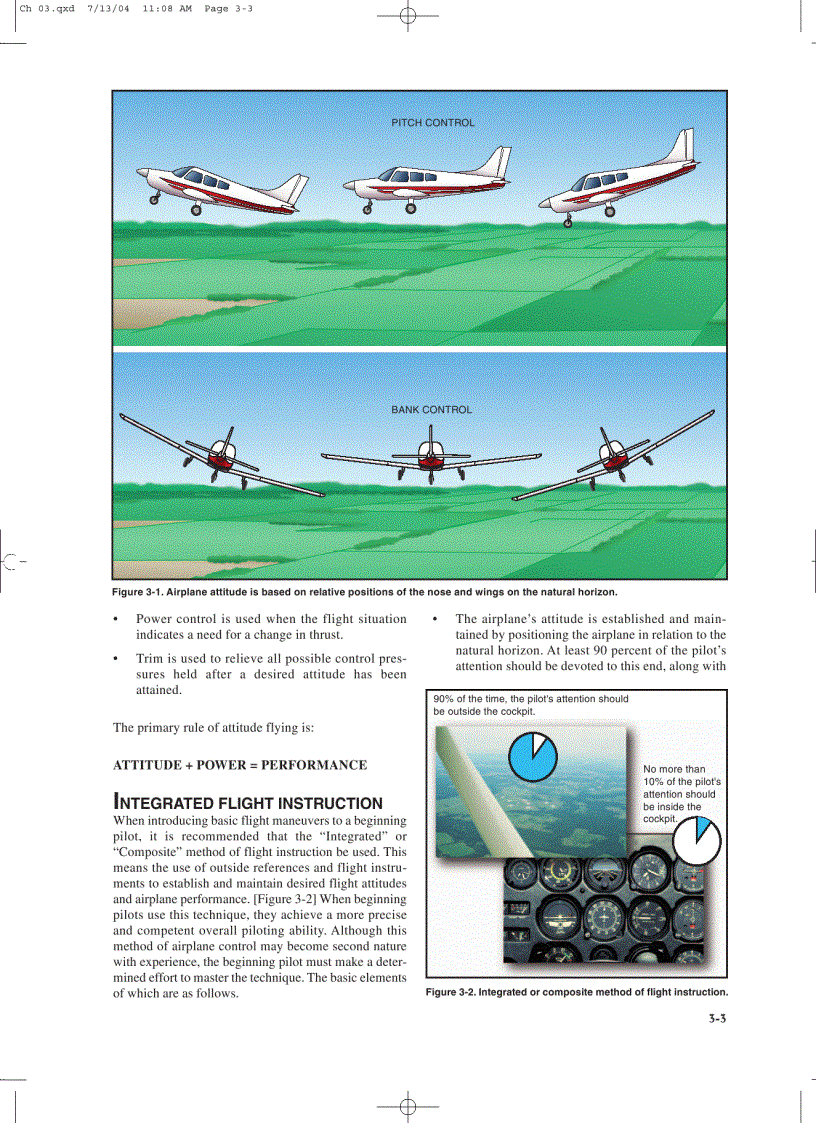 Ch 03.qxd 7/13/04 11:08 AM Page 3-3

PITCH CONTROL

BANK CONTROL

Figure 3-1. Airplane attitude is based on relative positions of the nose and wings on the natural horizon.

• Power control is used when the flight situation indicates a need for a change in thrust.

• Trim is used to relieve all possible control pressures held after a desired attitude has been attained.

The primary rule of attitude flying is:

ATTITUDE + POWER = PERFORMANCE

INTEGRATED FLIGHT INSTRUCTION

When introducing basic flight maneuvers to a beginning pilot, it is recommended that the "Integrated" or "Composite" method of flight instruction be used. This means the use of outside references and flight instruments to establish and maintain desired flight attitudes and airplane performance. [Figure 3-2] When beginning pilots use this technique, they achieve a more precise and competent overall piloting ability. Although this method of airplane control may become second nature with experience, the beginning pilot must make a determined effort to master the technique. The basic elements of which are as follows.

• The airplane's attitude is established and maintained by positioning the airplane in relation to the natural horizon. At least 90 percent of the pilot's attention should be devoted to this end, along with

90% of the time, the pilot's attention should be outside the cockpit.

No more than 10% of the pilot's attention should be inside the cockpit.

Figure 3-2. Integrated or composite method of flight instruction.

3-3