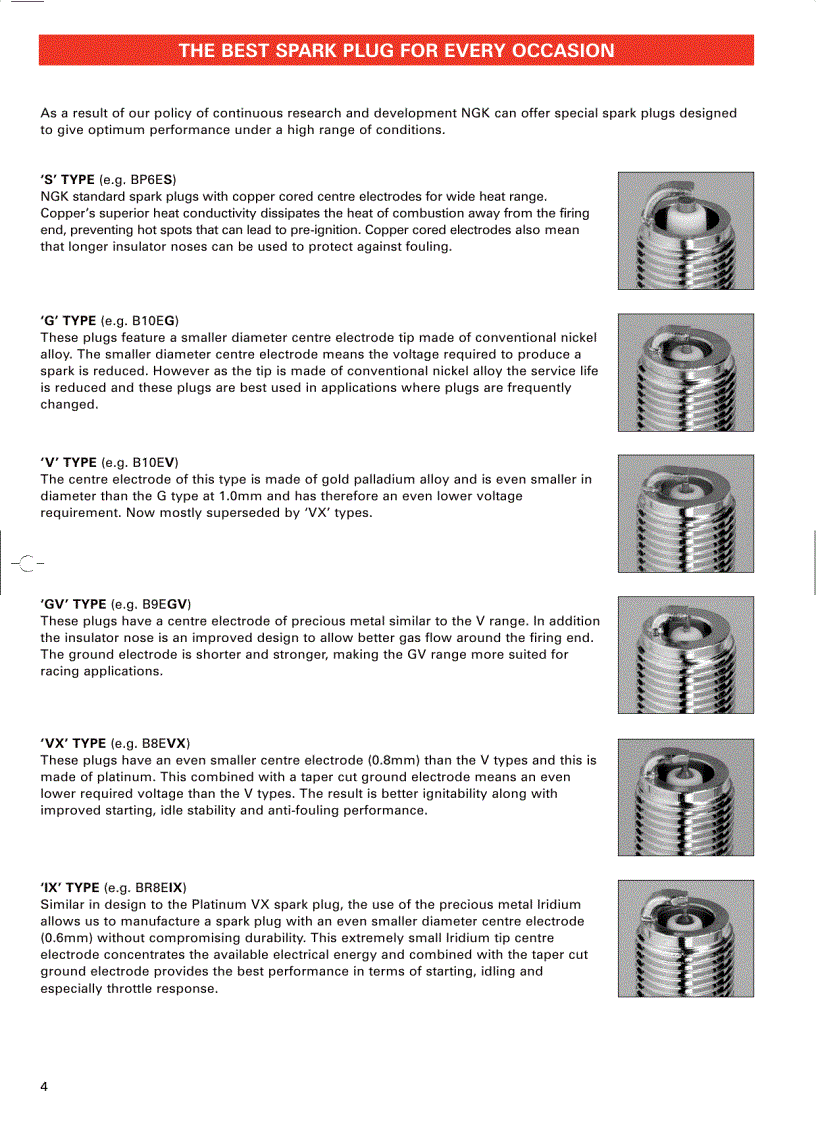 THE BEST SPARK PLUG FOR EVERY OCCASION

As a result of our policy of continuous research and development NGK can offer special spark plugs designed to give optimum performance under a high range of conditions.

'S' TYPE (e.g. BP6ES)
NGK standard spark plugs with copper cored centre electrodes for wide heat range. Copper's superior heat conductivity dissipates the heat of combustion away from the firing end, preventing hot spots that can lead to pre-ignition. Copper cored electrodes also mean that longer insulator noses can be used to protect against fouling.

'G' TYPE (e.g. B10EG)
These plugs feature a smaller diameter centre electrode tip made of conventional nickel alloy. The smaller diameter centre electrode means the voltage required to produce a spark is reduced. However as the tip is made of conventional nickel alloy the service life is reduced and these plugs are best used in applications where plugs are frequently changed.

'V' TYPE (e.g. B10EV)
The centre electrode of this type is made of gold palladium alloy and is even smaller in diameter than the G type at 1.0mm and has therefore an even lower voltage requirement. Now mostly superseded by 'VX' types.

'GV' TYPE (e.g. B9EGV)
These plugs have a centre electrode of precious metal similar to the V range. In addition the insulator nose is an improved design to allow better gas flow around the firing end. The ground electrode is shorter and stronger, making the GV range more suited for racing applications.

'VX' TYPE (e.g. B8EVX)
These plugs have an even smaller centre electrode (0.8mm) than the V types and this is made of platinum. This combined with a taper cut ground electrode means an even lower required voltage than the V types. The result is better ignitability along with improved starting, idle stability and anti-fouling performance.

'IX' TYPE (e.g. BR8EIX)
Similar in design to the Platinum VX spark plug, the use of the precious metal Iridium allows us to manufacture a spark plug with an even smaller diameter centre electrode (0.6mm) without compromising durability. This extremely small Iridium tip centre electrode concentrates the available electrical energy and combined with the taper cut ground electrode provides the best performance in terms of starting, idling and especially throttle response.

4