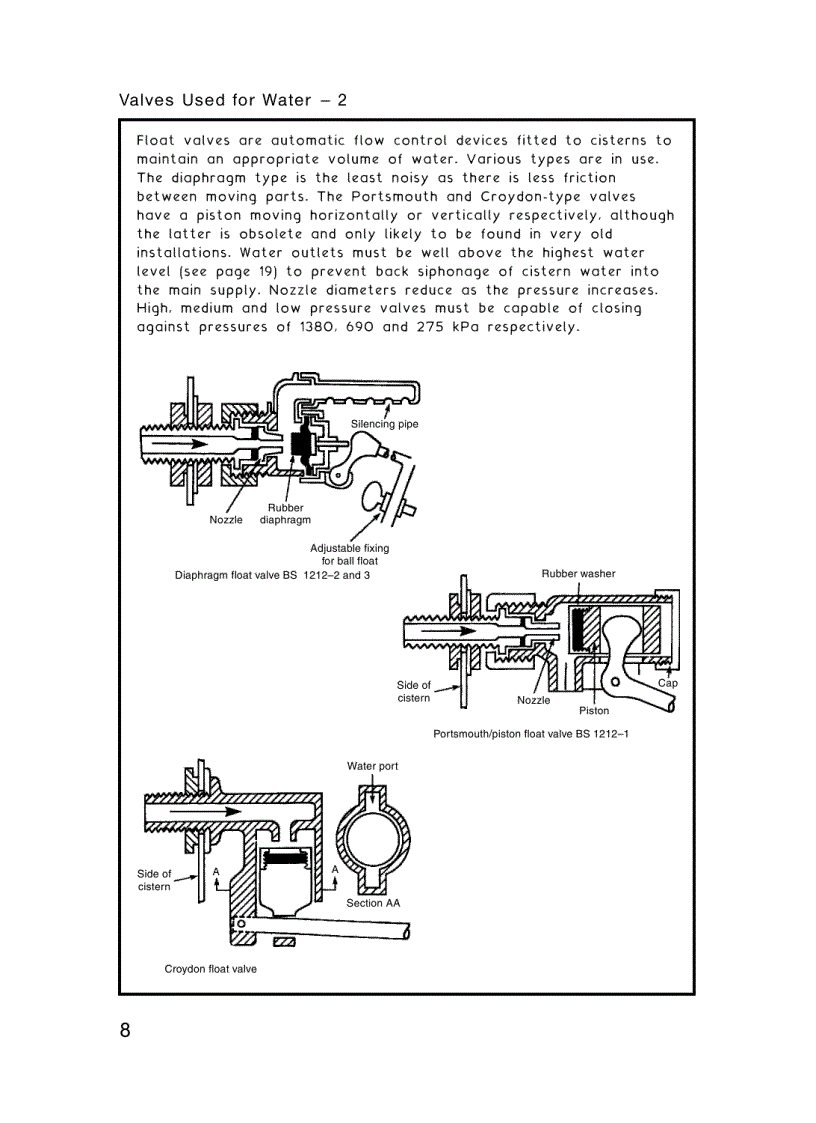 Valves Used for Water – 2

Float valves are automatic flow control devices fitted to cisterns to maintain an appropriate volume of water. Various types are in use. The diaphragm type is the least noisy as there is less friction between moving parts. The Portsmouth and Croydon-type valves have a piston moving horizontally or vertically respectively, although the latter is obsolete and only likely to be found in very old installations. Water outlets must be well above the highest water level (see page 19) to prevent back siphonage of cistern water into the main supply. Nozzle diameters reduce as the pressure increases. High, medium and low pressure valves must be capable of closing against pressures of 1380, 690 and 275 kPa respectively.

Silencing pipe

Nozzle

Rubber diaphragm

Adjustable fixing for ball float

Diaphragm float valve BS 1212–2 and 3

Rubber washer

Side of cistern

Nozzle

Piston

Cap

Portsmouth/piston float valve BS 1212–1

Water port

Side of cistern

A

A

Section AA

Croydon float valve

8