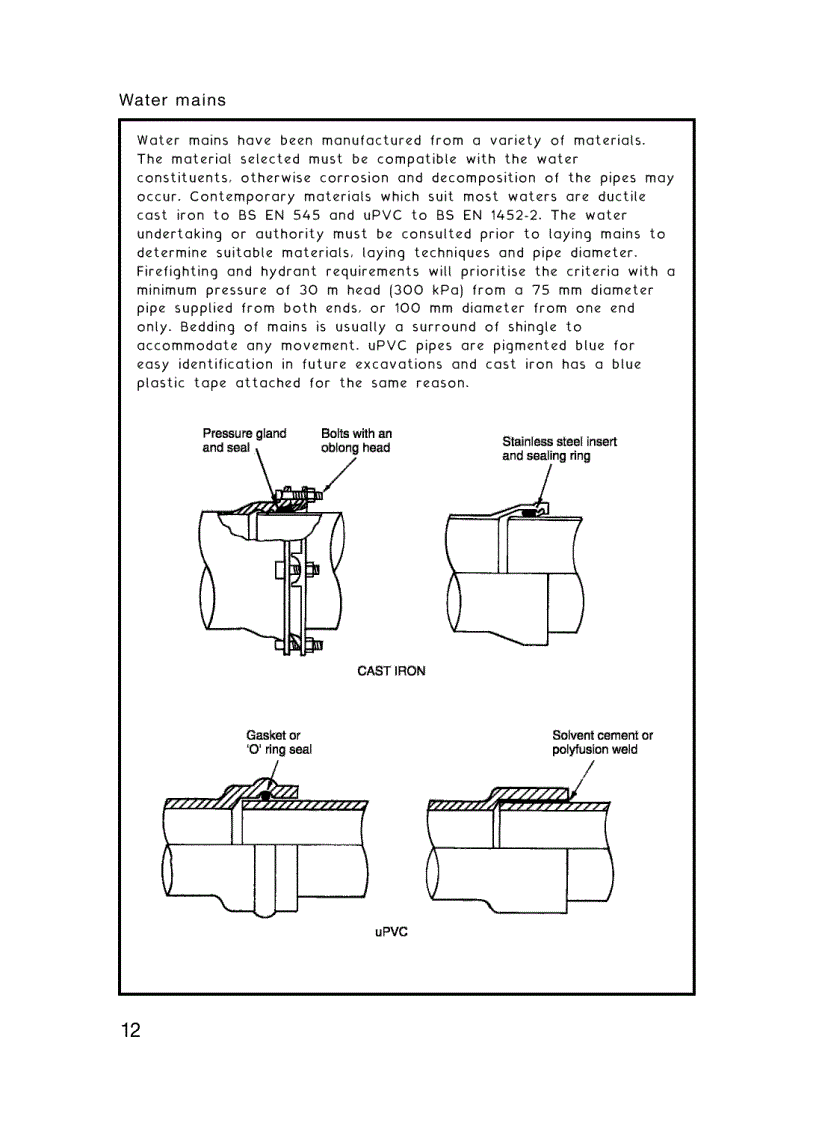 Water mains

Water mains have been manufactured from a variety of materials. The material selected must be compatible with the water constituents, otherwise corrosion and decomposition of the pipes may occur. Contemporary materials which suit most waters are ductile cast iron to BS EN 545 and uPVC to BS EN 1452-2. The water undertaking or authority must be consulted prior to laying mains to determine suitable materials, laying techniques and pipe diameter. Firefighting and hydrant requirements will prioritise the criteria with a minimum pressure of 30 m head (300 kPa) from a 75 mm diameter pipe supplied from both ends, or 100 mm diameter from one end only. Bedding of mains is usually a surround of shingle to accommodate any movement. uPVC pipes are pigmented blue for easy identification in future excavations and cast iron has a blue plastic tape attached for the same reason.

Pressure gland and seal

Bolts with an oblong head

Stainless steel insert and sealing ring

CAST IRON

Gasket or 'O' ring seal

Solvent cement or polyfusion weld

uPVC

12