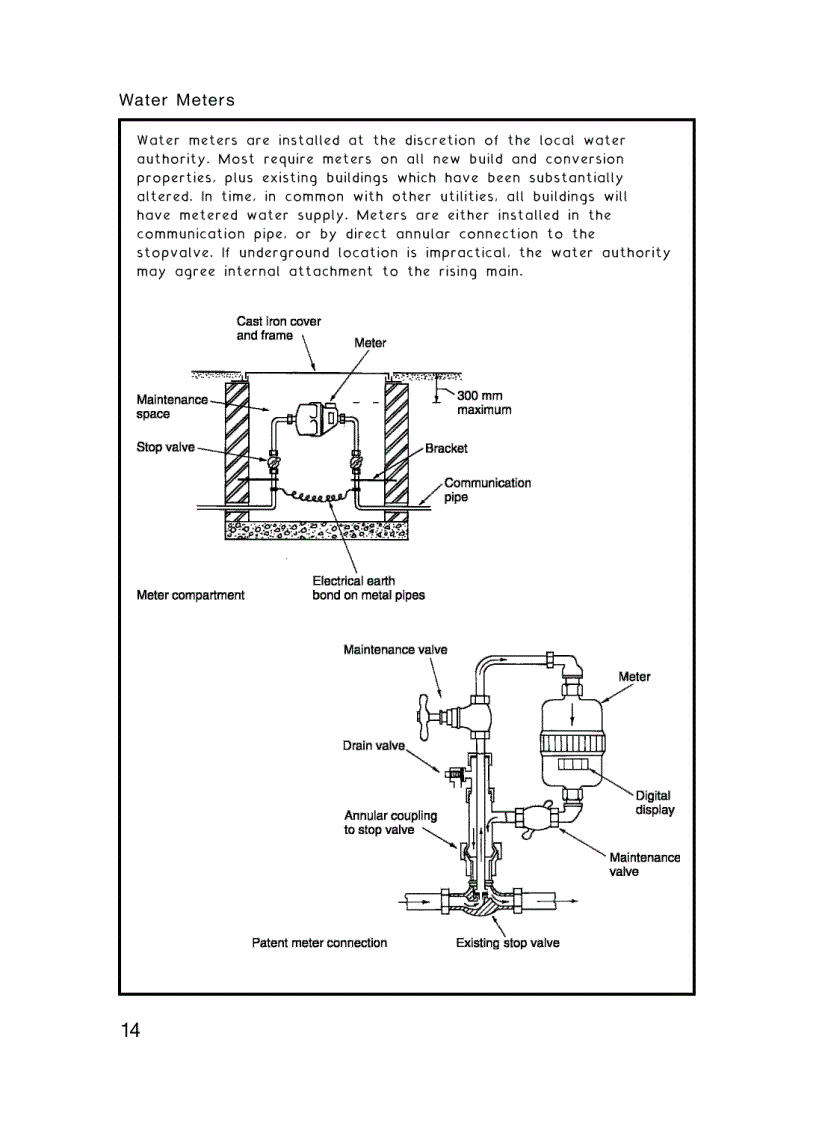 Water Meters

Water meters are installed at the discretion of the local water authority. Most require meters on all new build and conversion properties, plus existing buildings which have been substantially altered. In time, in common with other utilities, all buildings will have metered water supply. Meters are either installed in the communication pipe, or by direct annular connection to the stopvalve. If underground location is impractical, the water authority may agree internal attachment to the rising main.

Cast iron cover and frame
Meter
Maintenance space
300 mm maximum
Stop valve
Bracket
Communication pipe
Electrical earth bond on metal pipes
Meter compartment

Maintenance valve
Meter
Drain valve
Digital display
Annular coupling to stop valve
Maintenance valve
Patent meter connection
Existing stop valve

14