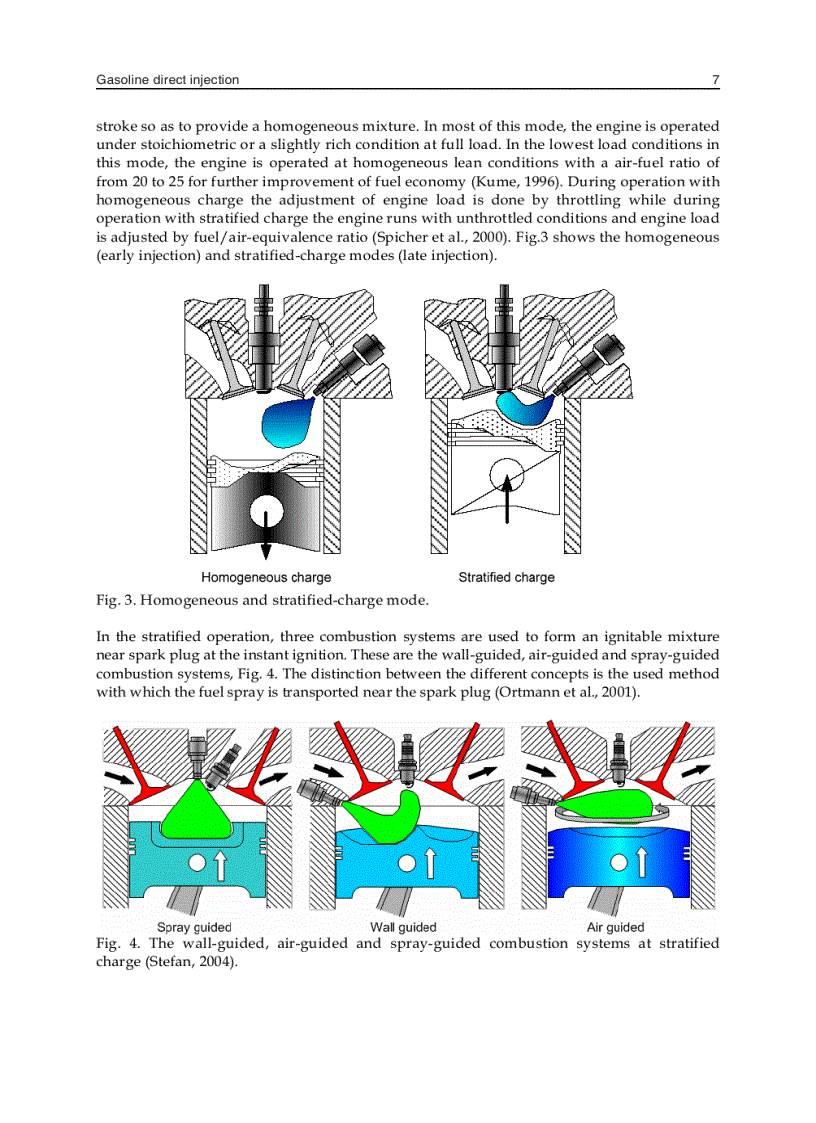 Gasoline direct injection 7

stroke so as to provide a homogeneous mixture. In most of this mode, the engine is operated under stoichiometric or a slightly rich condition at full load. In the lowest load conditions in this mode, the engine is operated at homogeneous lean conditions with a air-fuel ratio of from 20 to 25 for further improvement of fuel economy (Kume, 1996). During operation with homogeneous charge the adjustment of engine load is done by throttling while during operation with stratified charge the engine runs with unthrottled conditions and engine load is adjusted by fuel/air-equivalence ratio (Spicher et al., 2000). Fig.3 shows the homogeneous (early injection) and stratified-charge modes (late injection).

Homogeneous charge

Stratified charge

Fig. 3. Homogeneous and stratified-charge mode.

In the stratified operation, three combustion systems are used to form an ignitable mixture near spark plug at the instant ignition. These are the wall-guided, air-guided and spray-guided combustion systems, Fig. 4. The distinction between the different concepts is the used method with which the fuel spray is transported near the spark plug (Ortmann et al., 2001).

Spray guided

Wall guided

Air guided

Fig. 4. The wall-guided, air-guided and spray-guided combustion systems at stratified charge (Stefan, 2004).