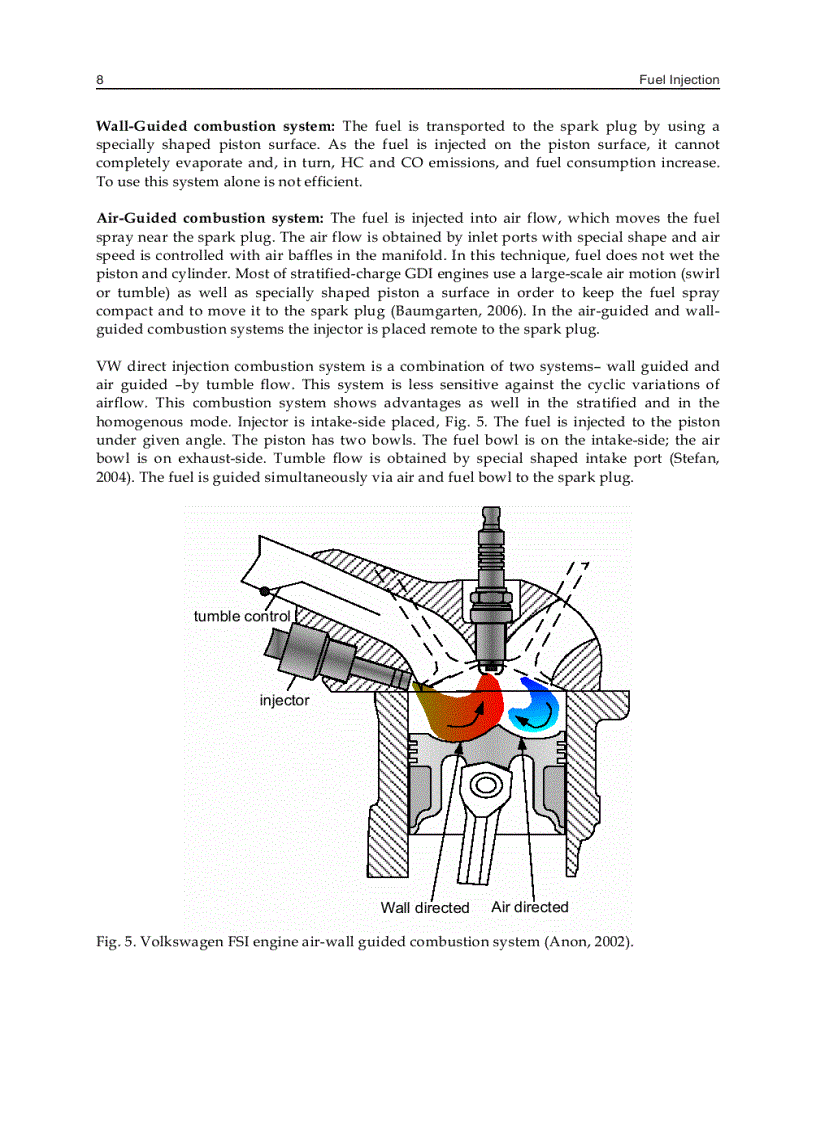 8 Fuel Injection

**Wall-Guided combustion system:** The fuel is transported to the spark plug by using a specially shaped piston surface. As the fuel is injected on the piston surface, it cannot completely evaporate and, in turn, HC and CO emissions, and fuel consumption increase. To use this system alone is not efficient.

**Air-Guided combustion system:** The fuel is injected into air flow, which moves the fuel spray near the spark plug. The air flow is obtained by inlet ports with special shape and air speed is controlled with air baffles in the manifold. In this technique, fuel does not wet the piston and cylinder. Most of stratified-charge GDI engines use a large-scale air motion (swirl or tumble) as well as specially shaped piston a surface in order to keep the fuel spray compact and to move it to the spark plug (Baumgarten, 2006). In the air-guided and wall-guided combustion systems the injector is placed remote to the spark plug.

VW direct injection combustion system is a combination of two systems– wall guided and air guided –by tumble flow. This system is less sensitive against the cyclic variations of airflow. This combustion system shows advantages as well in the stratified and in the homogenous mode. Injector is intake-side placed, Fig. 5. The fuel is injected to the piston under given angle. The piston has two bowls. The fuel bowl is on the intake-side; the air bowl is on exhaust-side. Tumble flow is obtained by special shaped intake port (Stefan, 2004). The fuel is guided simultaneously via air and fuel bowl to the spark plug.

tumble control

injector

Wall directed

Air directed

Fig. 5. Volkswagen FSI engine air-wall guided combustion system (Anon, 2002).