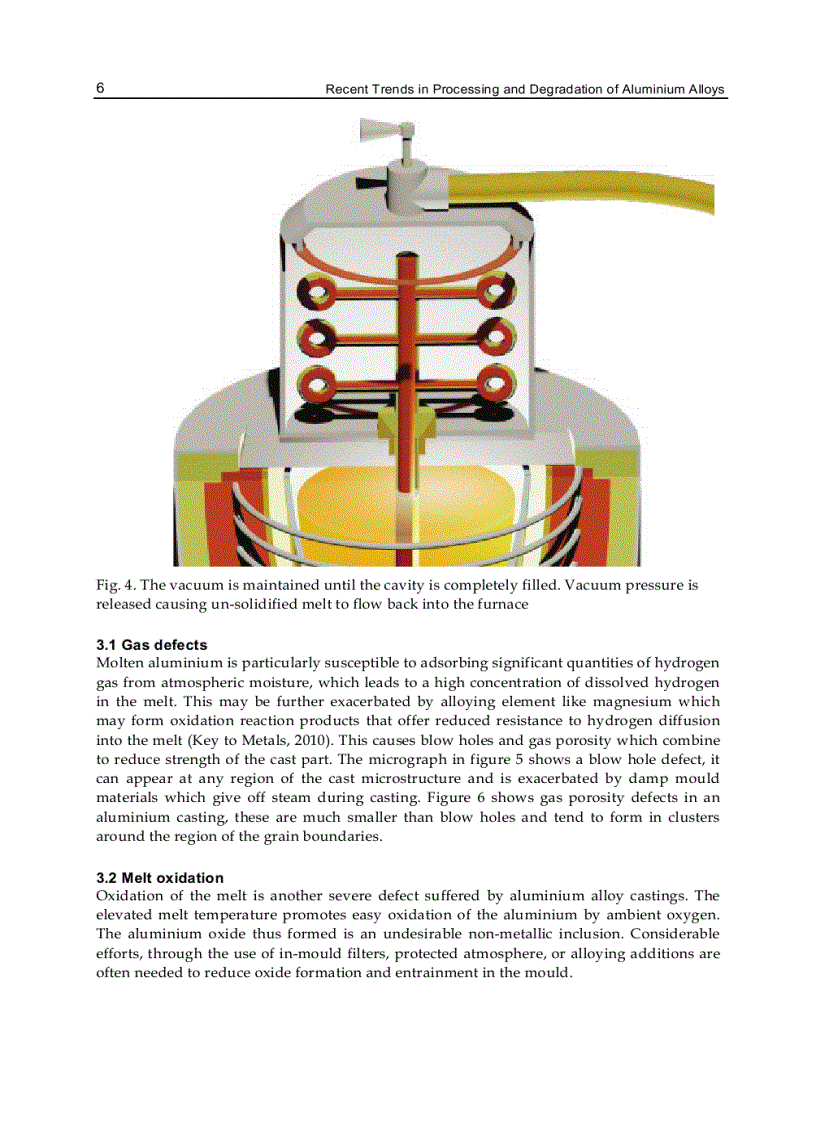 6 Recent Trends in Processing and Degradation of Aluminium Alloys

Fig. 4. The vacuum is maintained until the cavity is completely filled. Vacuum pressure is released causing un-solidified melt to flow back into the furnace

3.1 Gas defects
Molten aluminium is particularly susceptible to adsorbing significant quantities of hydrogen gas from atmospheric moisture, which leads to a high concentration of dissolved hydrogen in the melt. This may be further exacerbated by alloying element like magnesium which may form oxidation reaction products that offer reduced resistance to hydrogen diffusion into the melt (Key to Metals, 2010). This causes blow holes and gas porosity which combine to reduce strength of the cast part. The micrograph in figure 5 shows a blow hole defect, it can appear at any region of the cast microstructure and is exacerbated by damp mould materials which give off steam during casting. Figure 6 shows gas porosity defects in an aluminium casting, these are much smaller than blow holes and tend to form in clusters around the region of the grain boundaries.

3.2 Melt oxidation
Oxidation of the melt is another severe defect suffered by aluminium alloy castings. The elevated melt temperature promotes easy oxidation of the aluminium by ambient oxygen. The aluminium oxide thus formed is an undesirable non-metallic inclusion. Considerable efforts, through the use of in-mould filters, protected atmosphere, or alloying additions are often needed to reduce oxide formation and entrainment in the mould.