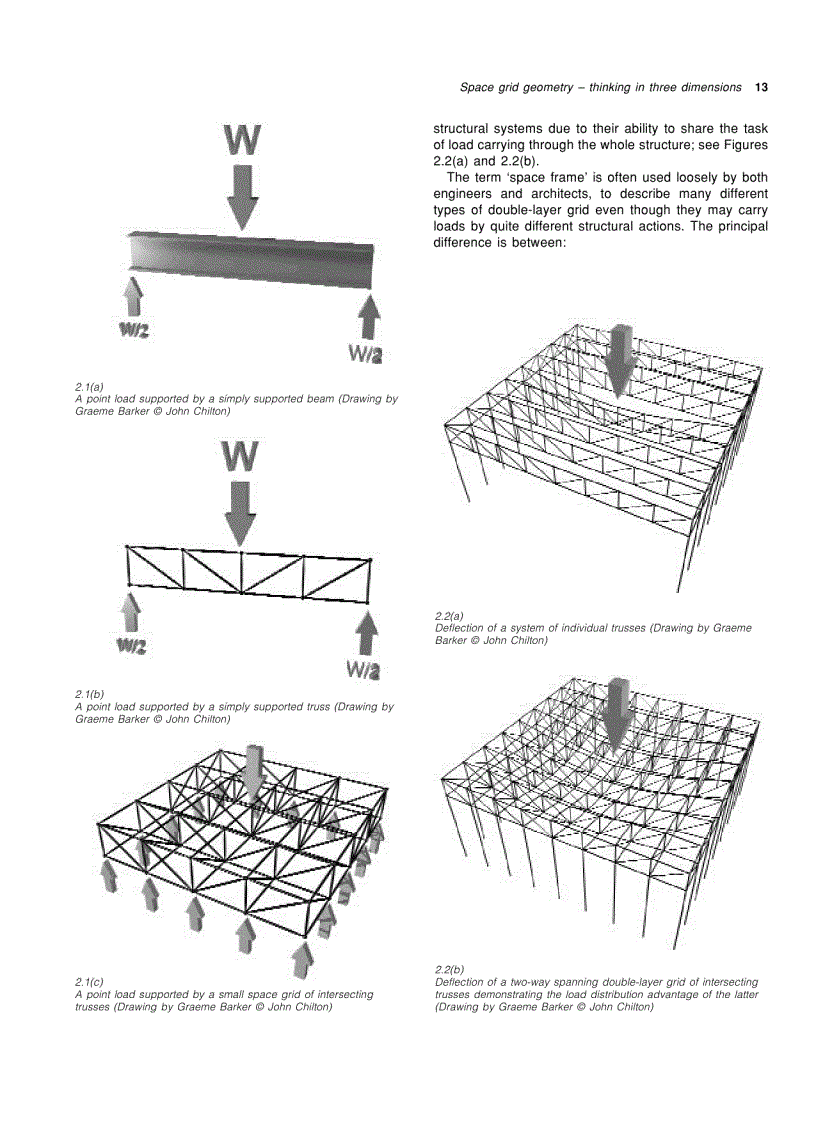 Space grid geometry – thinking in three dimensions 13

W

W/2

W/2

2.1(a)
A point load supported by a simply supported beam (Drawing by Graeme Barker © John Chilton)

W

W/2

W/2

2.1(b)
A point load supported by a simply supported truss (Drawing by Graeme Barker © John Chilton)

2.1(c)
A point load supported by a small space grid of intersecting trusses (Drawing by Graeme Barker © John Chilton)

structural systems due to their ability to share the task of load carrying through the whole structure; see Figures 2.2(a) and 2.2(b).

The term 'space frame' is often used loosely by both engineers and architects, to describe many different types of double-layer grid even though they may carry loads by quite different structural actions. The principal difference is between:

2.2(a)
Deflection of a system of individual trusses (Drawing by Graeme Barker © John Chilton)

2.2(b)
Deflection of a two-way spanning double-layer grid of intersecting trusses demonstrating the load distribution advantage of the latter (Drawing by Graeme Barker © John Chilton)