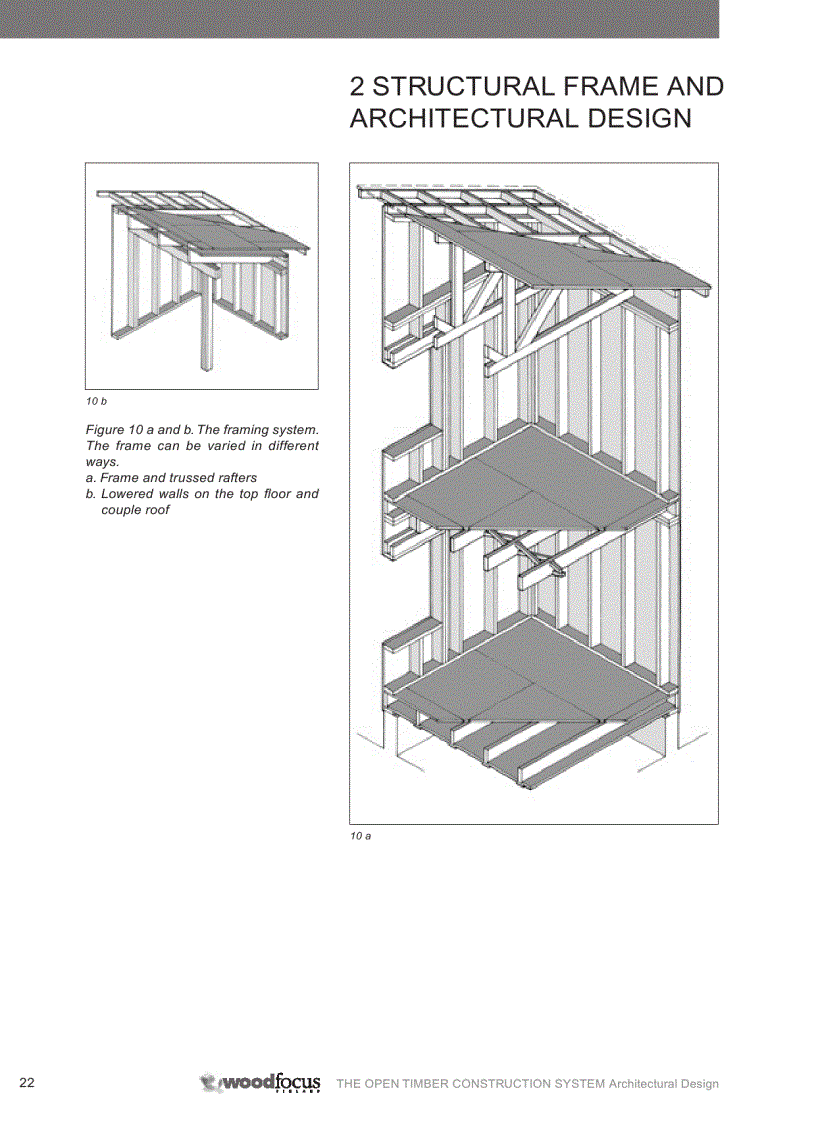 2 STRUCTURAL FRAME AND ARCHITECTURAL DESIGN

10 b

Figure 10 a and b. The framing system. The frame can be varied in different ways.
a. Frame and trussed rafters
b. Lowered walls on the top floor and couple roof

10 a

22

woodfocus FINLAND

THE OPEN TIMBER CONSTRUCTION SYSTEM Architectural Design