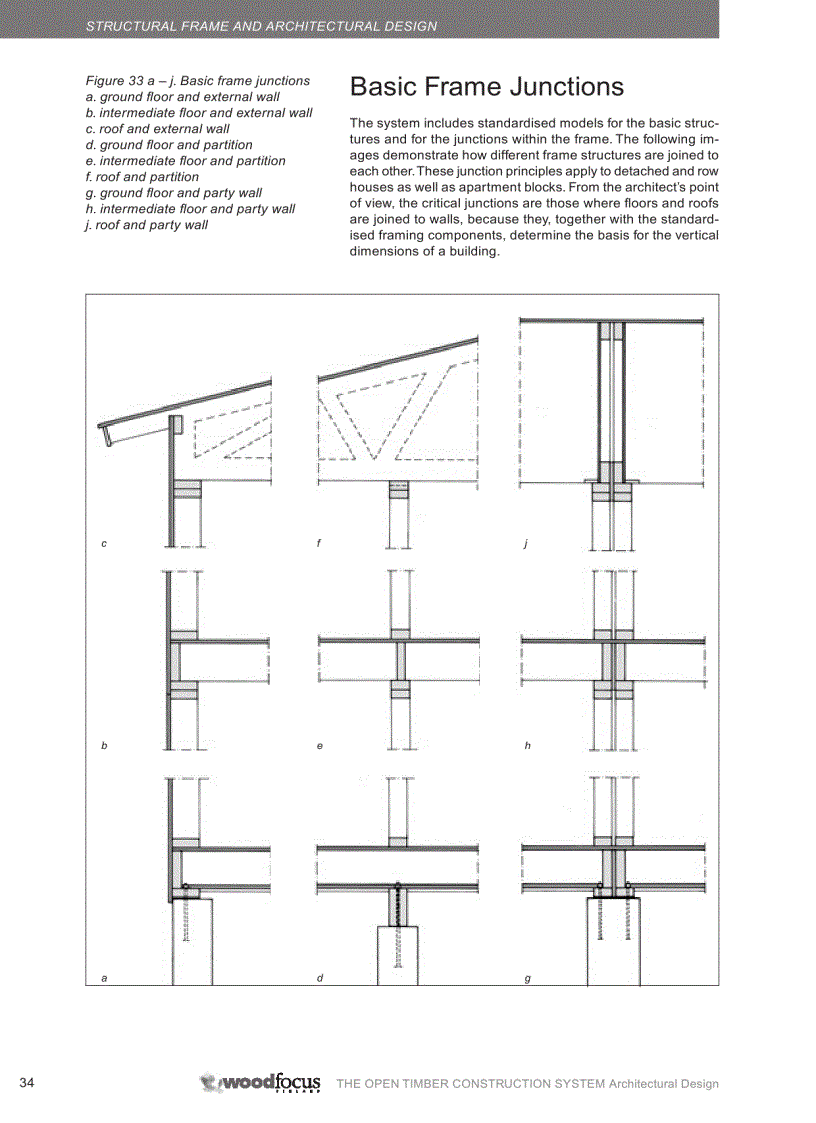 STRUCTURAL FRAME AND ARCHITECTURAL DESIGN

Figure 33 a – j. Basic frame junctions
a. ground floor and external wall
b. intermediate floor and external wall
c. roof and external wall
d. ground floor and partition
e. intermediate floor and partition
f. roof and partition
g. ground floor and party wall
h. intermediate floor and party wall
j. roof and party wall

Basic Frame Junctions

The system includes standardised models for the basic structures and for the junctions within the frame. The following images demonstrate how different frame structures are joined to each other. These junction principles apply to detached and row houses as well as apartment blocks. From the architect's point of view, the critical junctions are those where floors and roofs are joined to walls, because they, together with the standardised framing components, determine the basis for the vertical dimensions of a building.

c

f

j

b

e

h

a

d

g

34

woodfocus FINLAND

THE OPEN TIMBER CONSTRUCTION SYSTEM Architectural Design