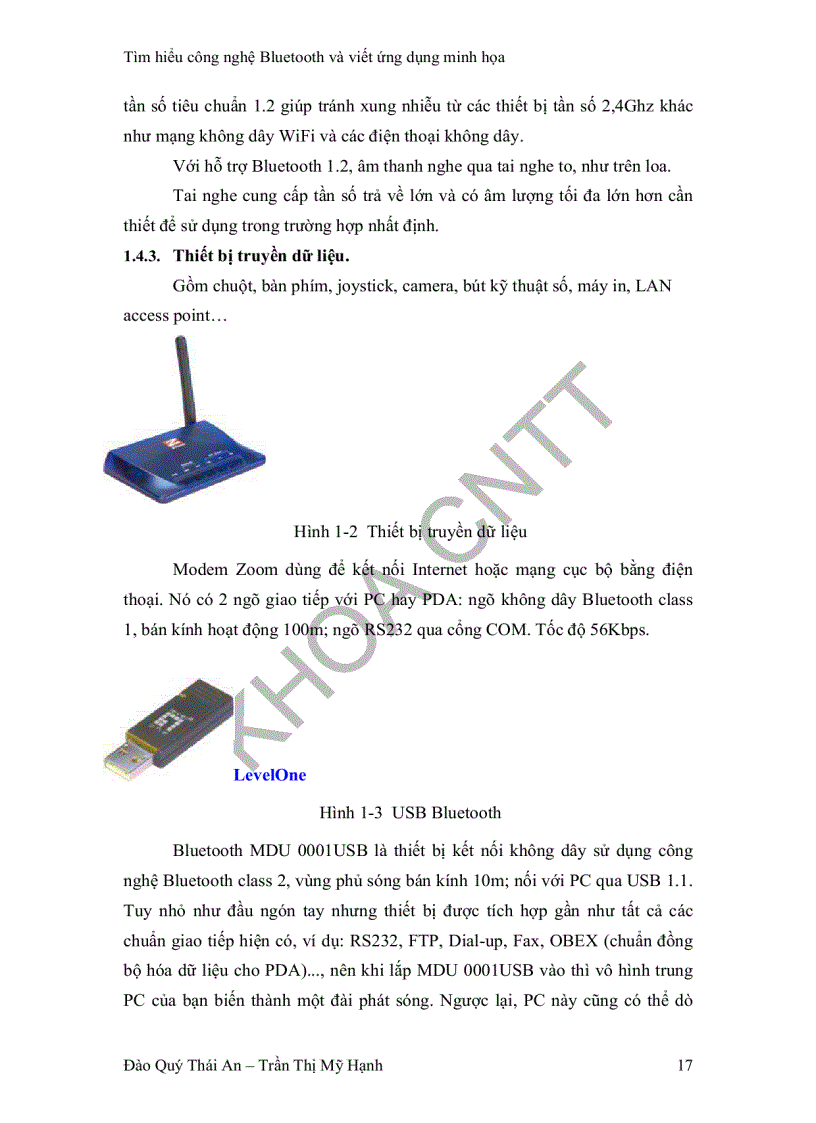 Tìm hiểu công nghệ Bluetooth và viết ứng dụng minh họa

tần số tiêu chuẩn 1.2 giúp tránh xung nhiễu từ các thiết bị tần số 2,4Ghz khác như mạng không dây WiFi và các điện thoại không dây.

Với hỗ trợ Bluetooth 1.2, âm thanh nghe qua tai nghe to, như trên loa.

Tai nghe cung cấp tần số trả về lớn và có âm lượng tối đa lớn hơn cần thiết để sử dụng trong trường hợp nhất định.

1.4.3. Thiết bị truyền dữ liệu.

Gồm chuột, bàn phím, joystick, camera, bút kỹ thuật số, máy in, LAN access point…

KHOA CNTT

Hình 1-2 Thiết bị truyền dữ liệu

Modem Zoom dùng để kết nối Internet hoặc mạng cục bộ bằng điện thoại. Nó có 2 ngõ giao tiếp với PC hay PDA: ngõ không dây Bluetooth class 1, bán kính hoạt động 100m; ngõ RS232 qua cổng COM. Tốc độ 56Kbps.

LevelOne

Hình 1-3 USB Bluetooth

Bluetooth MDU 0001USB là thiết bị kết nối không dây sử dụng công nghệ Bluetooth class 2, vùng phủ sóng bán kính 10m; nối với PC qua USB 1.1. Tuy nhỏ như đầu ngón tay nhưng thiết bị được tích hợp gần như tất cả các chuẩn giao tiếp hiện có, ví dụ: RS232, FTP, Dial-up, Fax, OBEX (chuẩn đồng bộ hóa dữ liệu cho PDA)..., nên khi lắp MDU 0001USB vào thì vô hình trung PC của bạn biến thành một đài phát sóng. Ngược lại, PC này cũng có thể dò

Đào Quý Thái An – Trần Thị Mỹ Hạnh 17