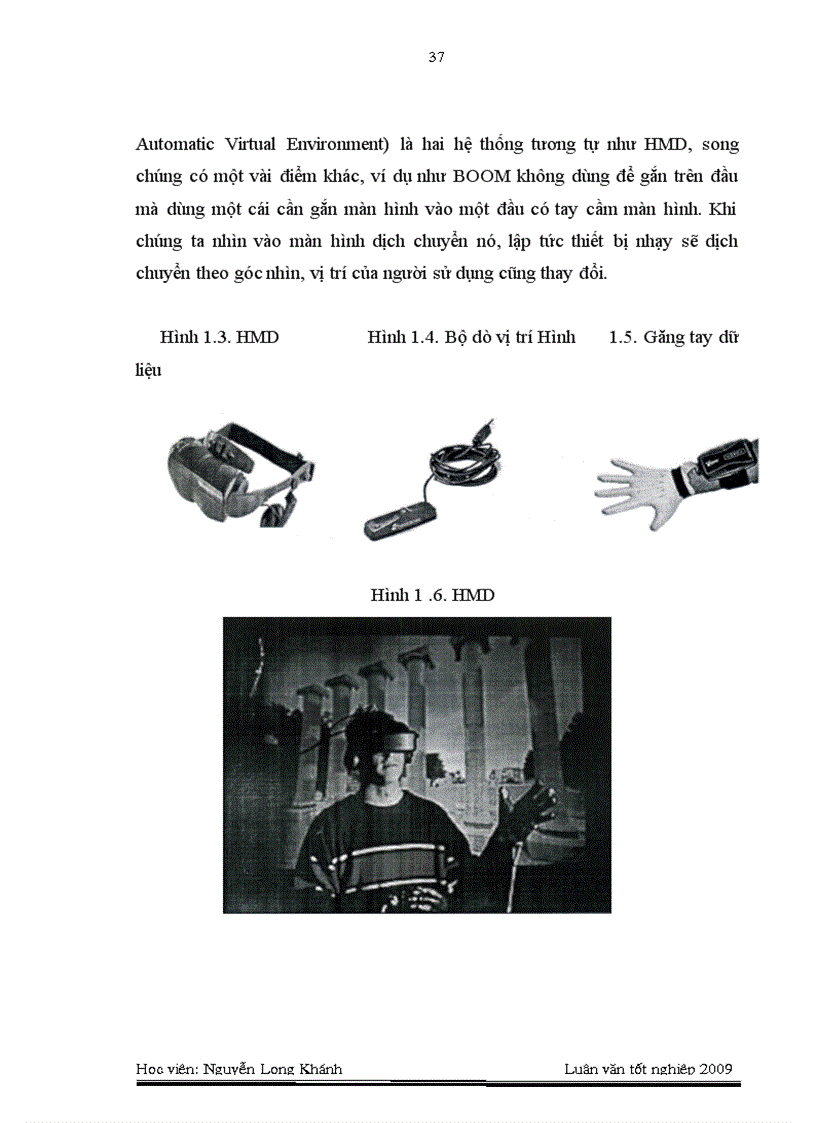 37

Automatic Virtual Environment) là hai hệ thống tương tự như HMD, song chúng có một vài điểm khác, ví dụ như BOOM không dùng để gắn trên đầu mà dùng một cái cần gắn màn hình vào một đầu có tay cầm màn hình. Khi chúng ta nhìn vào màn hình dịch chuyển nó, lập tức thiết bị nhạy sẽ dịch chuyển theo góc nhìn, vị trí của người sử dụng cũng thay đổi.

Hình 1.3. HMD Hình 1.4. Bộ dò vị trí Hình 1.5. Găng tay dữ liệu

Hình 1 .6. HMD

Học viên: Nguyễn Long Khánh Luận văn tốt nghiệp 2009