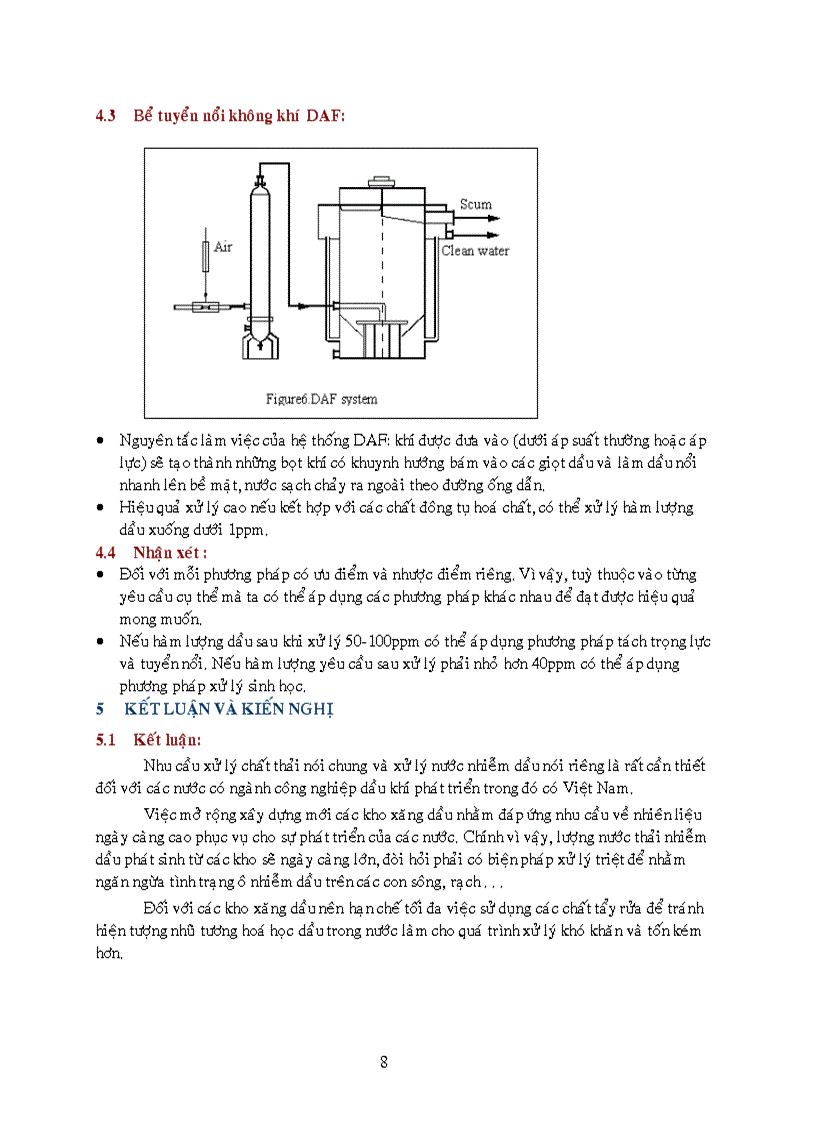 4.3 Bể tuyển nổi không khí DAF:

Air

Scum

Clean water

Figure6.DAF system

• Nguyên tắc làm việc của hệ thống DAF: khí được đưa vào (dưới áp suất thường hoặc áp lực) sẽ tạo thành những bọt khí có khuynh hướng bám vào các giọt dầu và làm dầu nổi nhanh lên bề mặt, nước sạch chảy ra ngoài theo đường ống dẫn.
• Hiệu quả xử lý cao nếu kết hợp với các chất đông tụ hoá chất, có thể xử lý hàm lượng dầu xuống dưới 1ppm.

4.4 Nhận xét :
• Đối với mỗi phương pháp có ưu điểm và nhược điểm riêng. Vì vậy, tuỳ thuộc vào từng yêu cầu cụ thể mà ta có thể áp dụng các phương pháp khác nhau để đạt được hiệu quả mong muốn.
• Nếu hàm lượng dầu sau khi xử lý 50-100ppm có thể áp dụng phương pháp tách trọng lực và tuyển nổi. Nếu hàm lượng yêu cầu sau xử lý phải nhỏ hơn 40ppm có thể áp dụng phương pháp xử lý sinh học.

5 KẾT LUẬN VÀ KIẾN NGHỊ

5.1 Kết luận:

Nhu cầu xử lý chất thải nói chung và xử lý nước nhiễm dầu nói riêng là rất cần thiết đối với các nước có ngành công nghiệp dầu khí phát triển trong đó có Việt Nam.

Việc mở rộng xây dựng mới các kho xăng dầu nhằm đáp ứng nhu cầu về nhiên liệu ngày càng cao phục vụ cho sự phát triển của các nước. Chính vì vậy, lượng nước thải nhiễm dầu phát sinh từ các kho sẽ ngày càng lớn, đòi hỏi phải có biện pháp xử lý triệt để nhằm ngăn ngừa tình trạng ô nhiễm dầu trên các con sông, rạch . . .

Đối với các kho xăng dầu nên hạn chế tối đa việc sử dụng các chất tẩy rửa để tránh hiện tượng nhũ tương hoá học dầu trong nước làm cho quá trình xử lý khó khăn và tốn kém hơn.

8